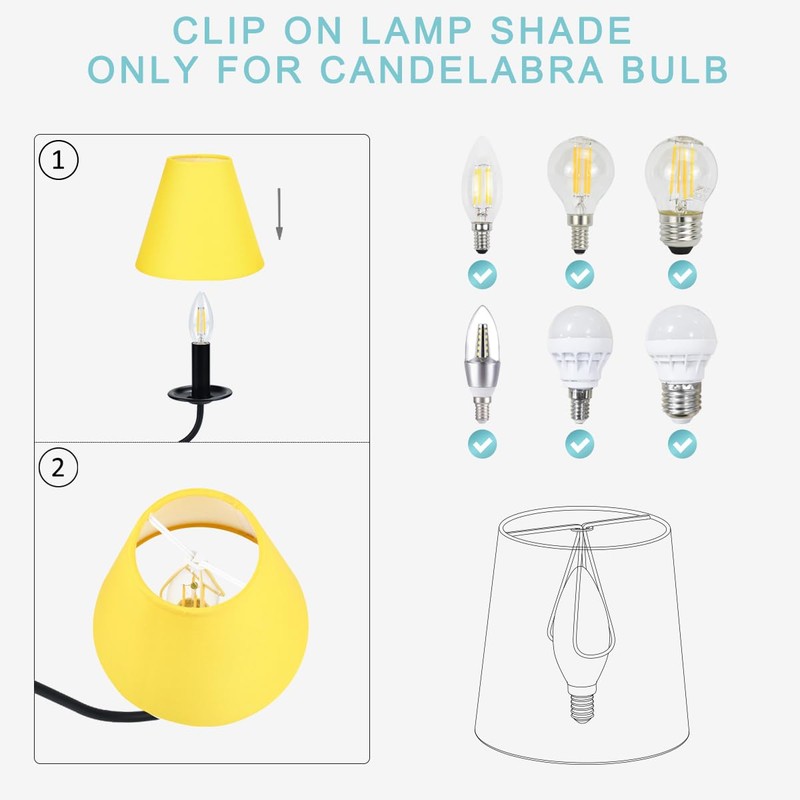 CLIP ON LAMP SHADE
ONLY FOR CANDELABRA BULB

1

2