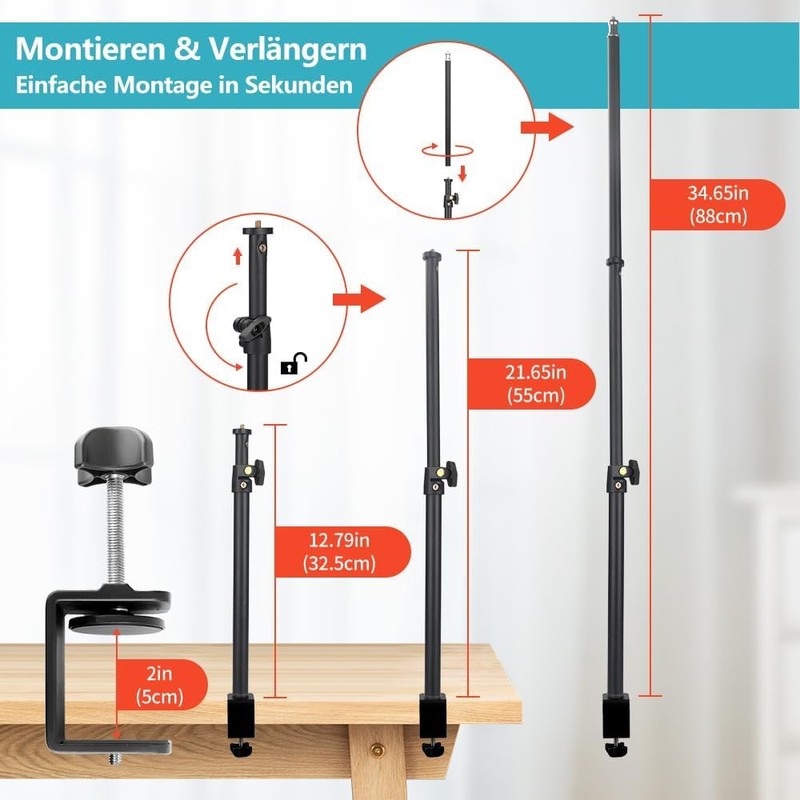 Montieren & Verlängern
Einfache Montage in Sekunden

34.65in
(88cm)

21.65in
(55cm)

12.79in
(32.5cm)

2in
(5cm)