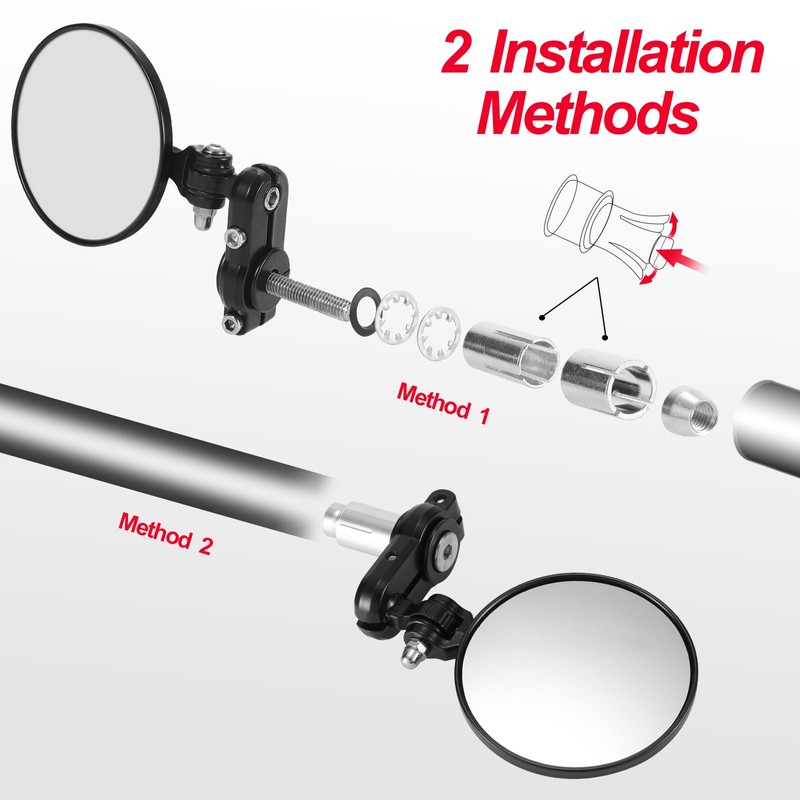 2 Installation Methods

Method 1

Method 2