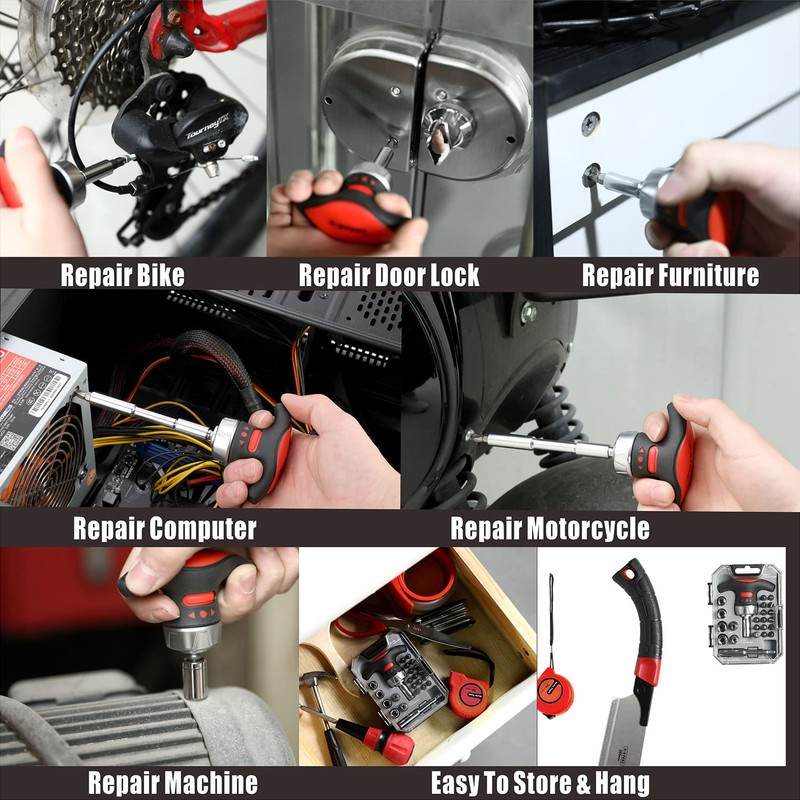 Tourney TX

Repair Bike

Repair Door Lock

Repair Furniture

Repair Computer

Repair Motorcycle

Repair Machine

Easy To Store & Hang