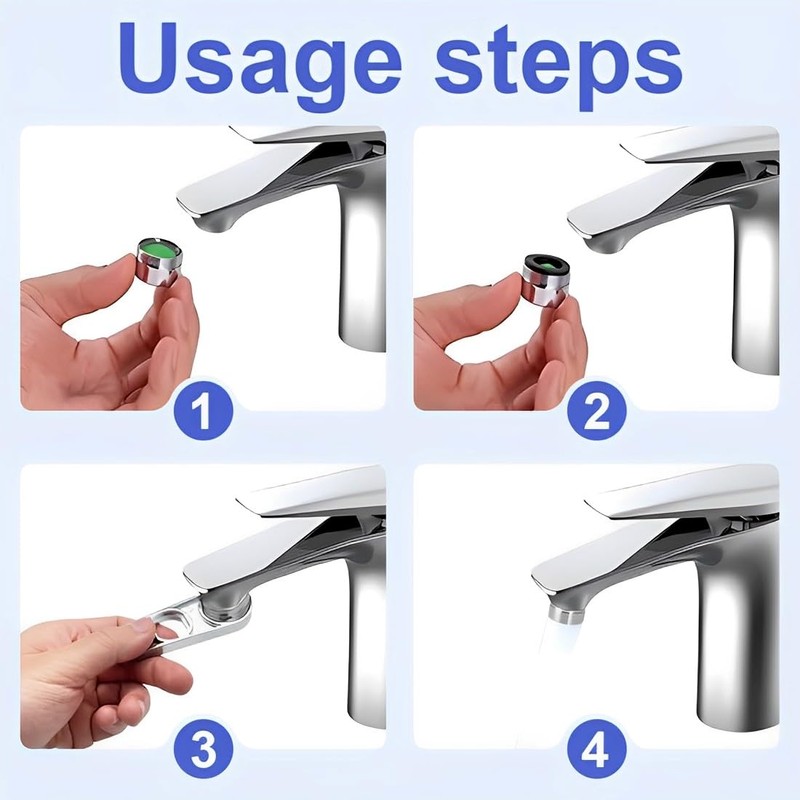 Usage steps

1

2

3

4