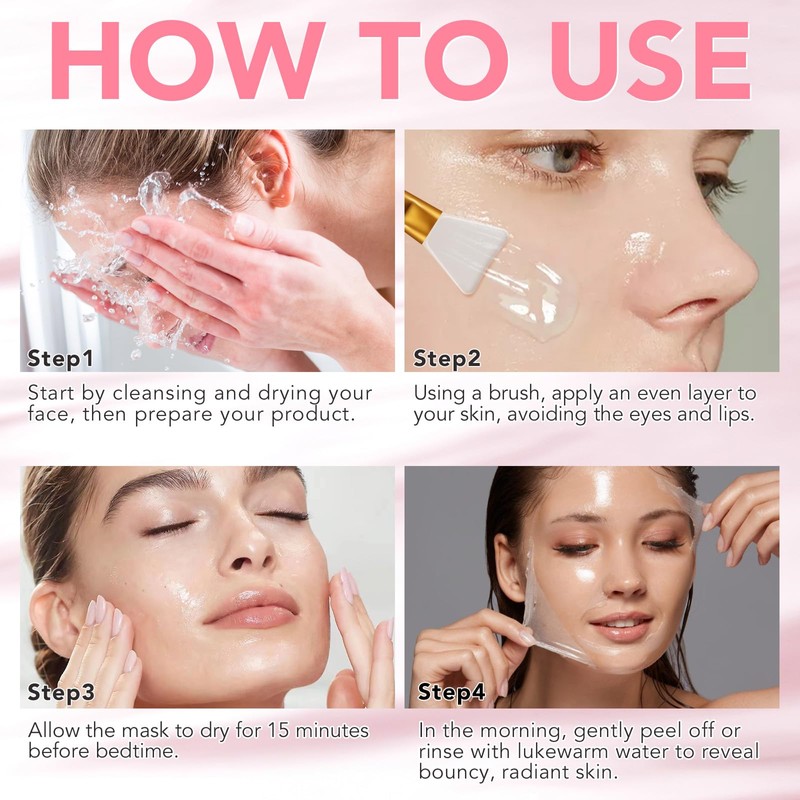 HOW TO USE

Step1

Start by cleansing and drying your face, then prepare your product.

Step2

Using a brush, apply an even layer to your skin, avoiding the eyes and lips.

Step3

Allow the mask to dry for 15 minutes before bedtime.

Step4

In the morning, gently peel off or rinse with lukewarm water to reveal bouncy, radiant skin.