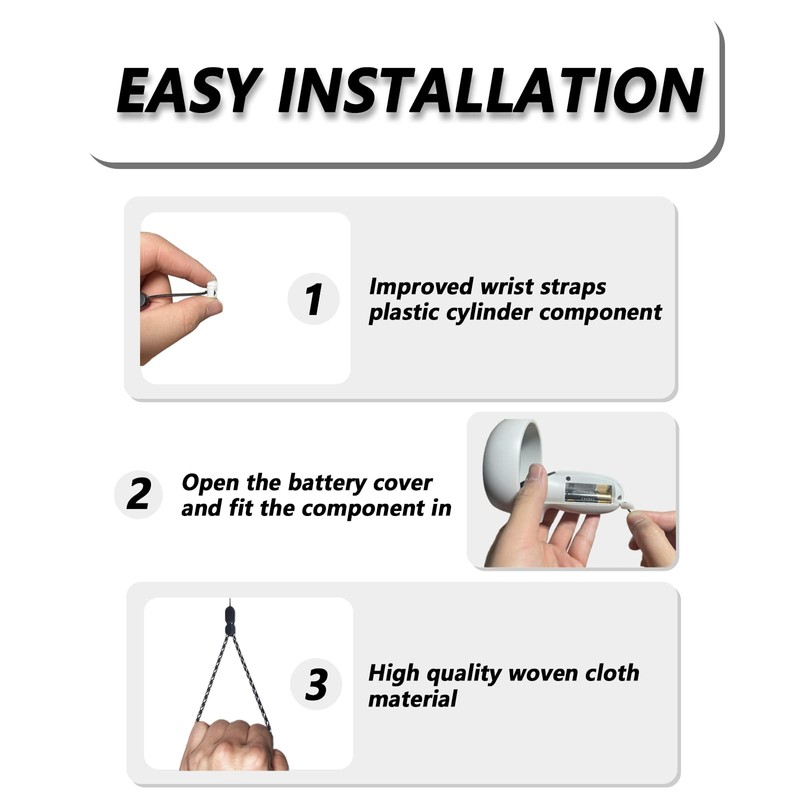 EASY INSTALLATION

1 Improved wrist straps plastic cylinder component

2 Open the battery cover and fit the component in

3 High quality woven cloth material