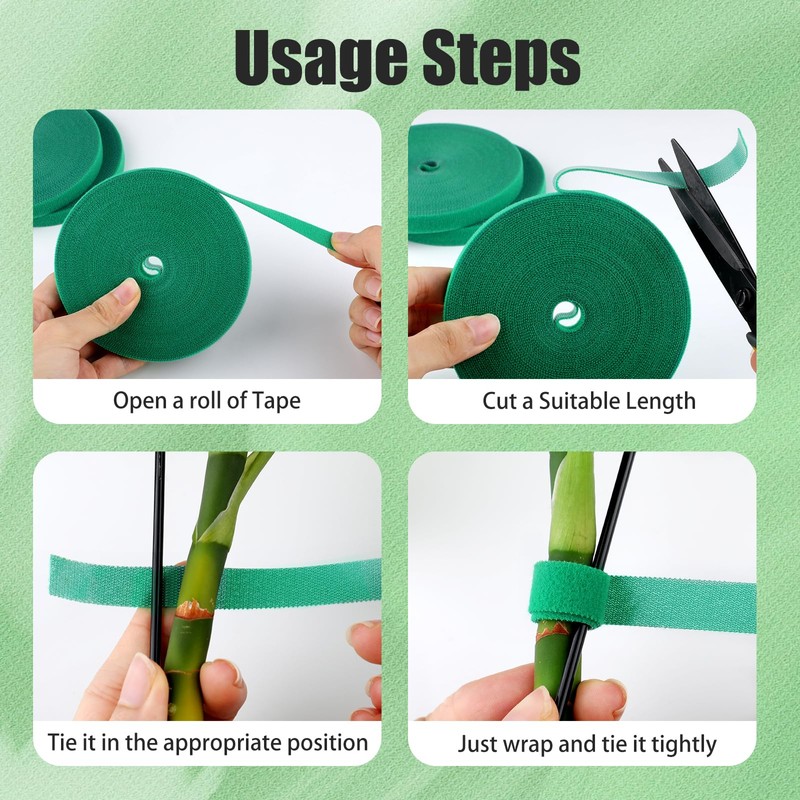 Usage Steps

Open a roll of Tape

Cut a Suitable Length

Tie it in the appropriate position

Just wrap and tie it tightly