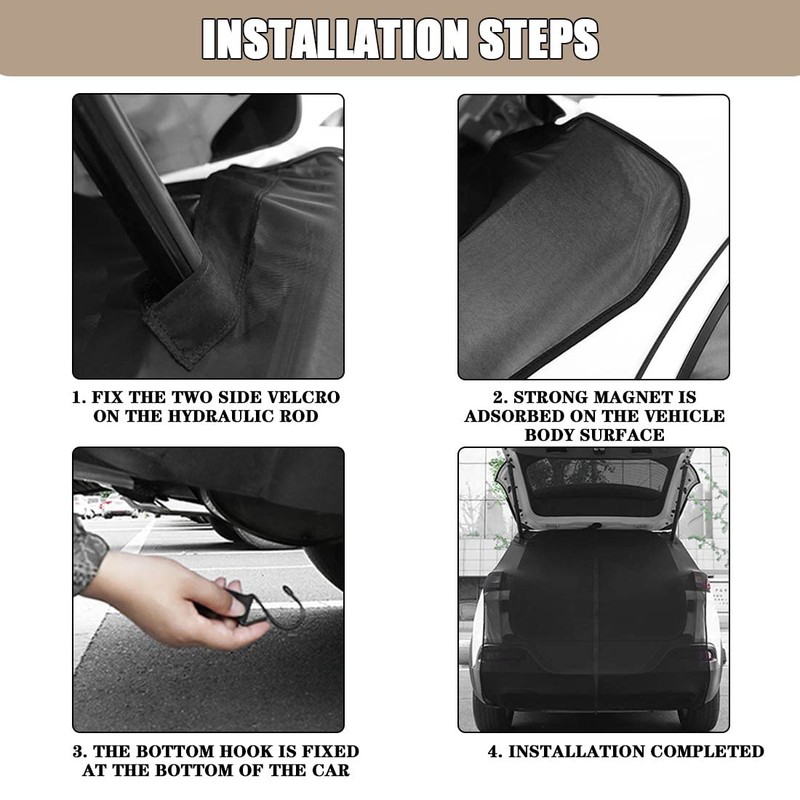 INSTALLATION STEPS

1. FIX THE TWO SIDE VELCRO ON THE HYDRAULIC ROD

2. STRONG MAGNET IS ADSORBED ON THE VEHICLE BODY SURFACE

3. THE BOTTOM HOOK IS FIXED AT THE BOTTOM OF THE CAR

4. INSTALLATION COMPLETED