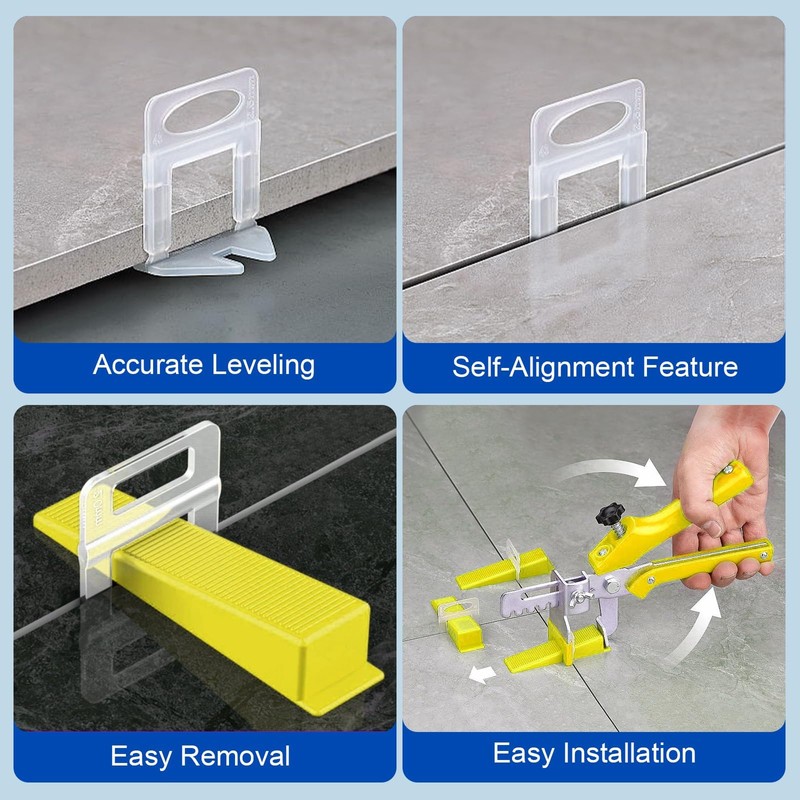 Accurate Leveling

Self-Alignment Feature

Easy Removal

Easy Installation