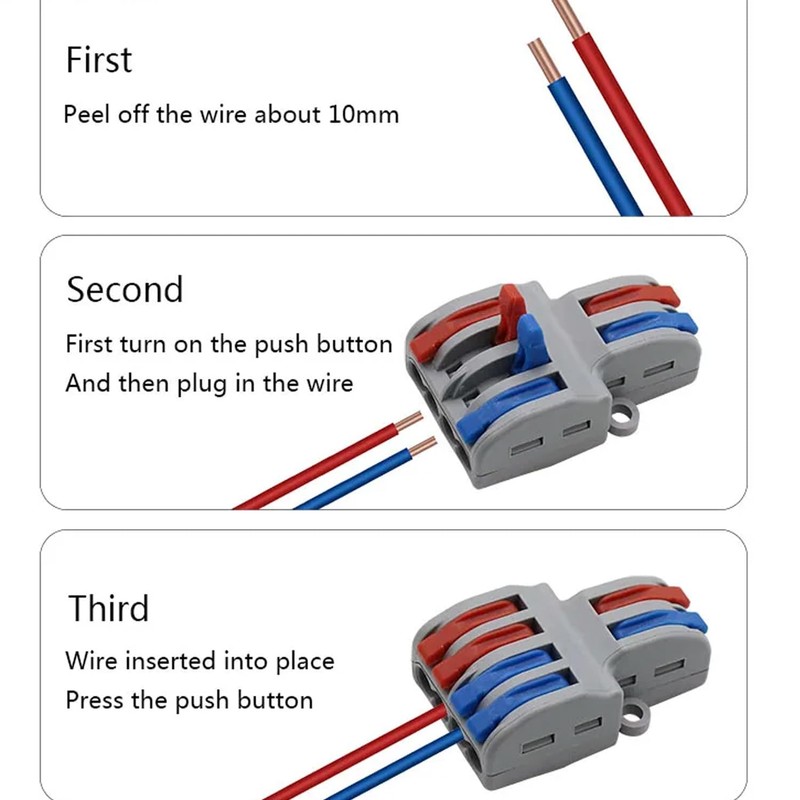 First

Peel off the wire about 10mm

Second

First turn on the push button
And then plug in the wire

Third

Wire inserted into place
Press the push button