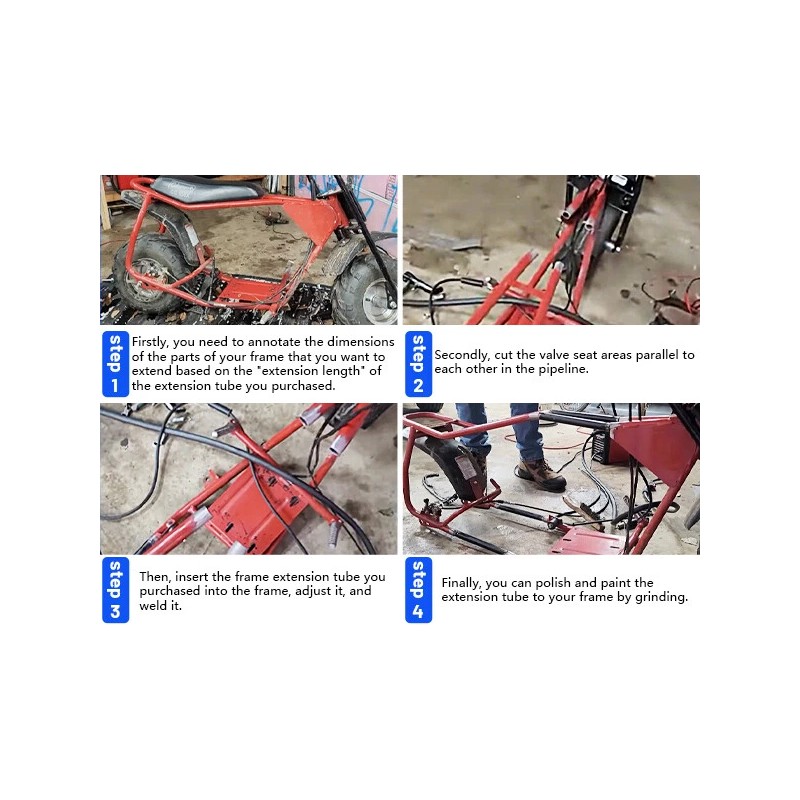 step 1

Firstly, you need to annotate the dimensions of the parts of your frame that you want to extend based on the "extension length" of the extension tube you purchased.

step 2

Secondly, cut the valve seat areas parallel to each other in the pipeline.

step 3

Then, insert the frame extension tube you purchased into the frame, adjust it, and weld it.

step 4

Finally, you can polish and paint the extension tube to your frame by grinding.