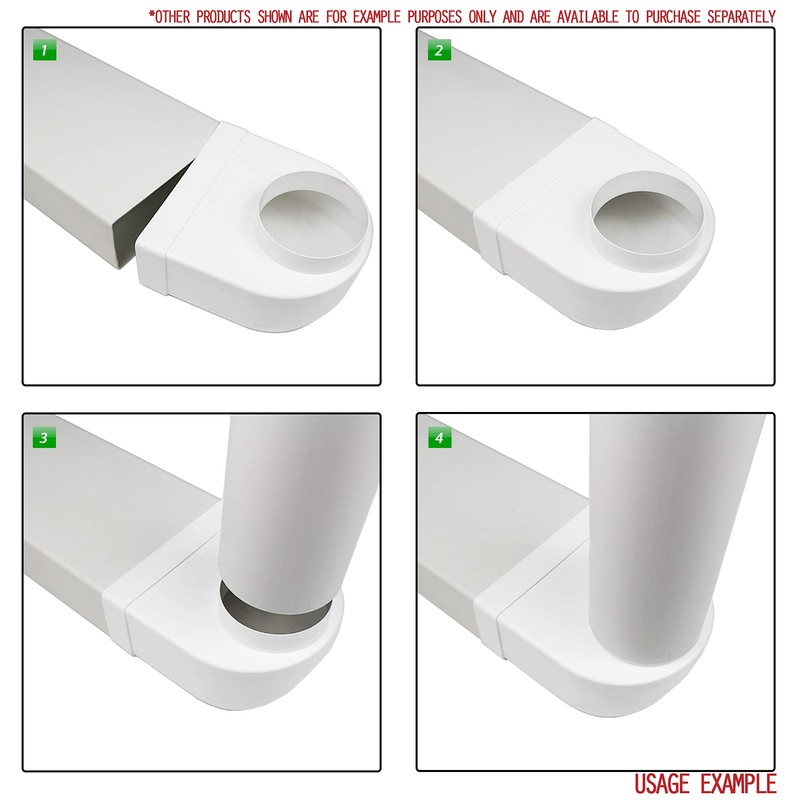 *OTHER PRODUCTS SHOWN ARE FOR EXAMPLE PURPOSES ONLY AND ARE AVAILABLE TO PURCHASE SEPARATELY

1

2

3

4

USAGE EXAMPLE