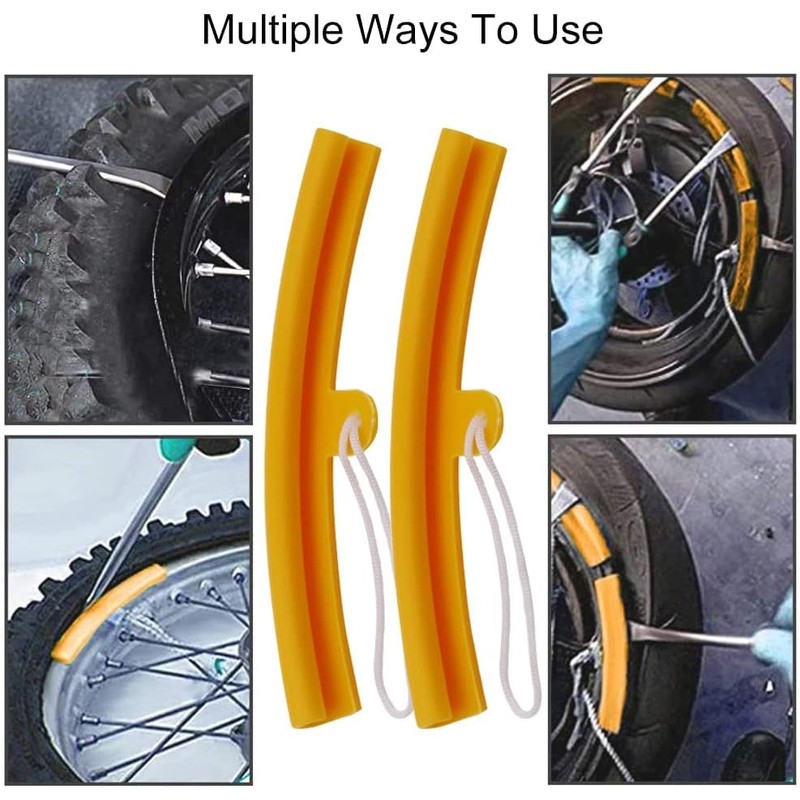 Multiple Ways To Use