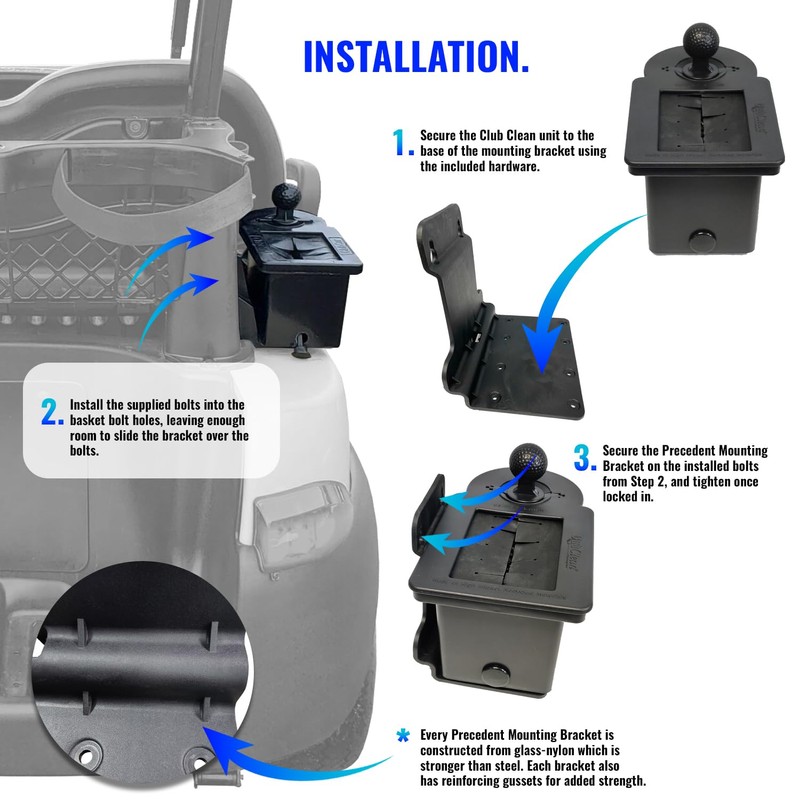 INSTALLATION.

1. Secure the Club Clean unit to the base of the mounting bracket using the included hardware.

2. Install the supplied bolts into the basket bolt holes, leaving enough room to slide the bracket over the bolts.

3. Secure the Precedent Mounting Bracket on the installed bolts from Step 2, and tighten once locked in.

* Every Precedent Mounting Bracket is constructed from glass-nylon which is stronger than steel. Each bracket also has reinforcing gussets for added strength.