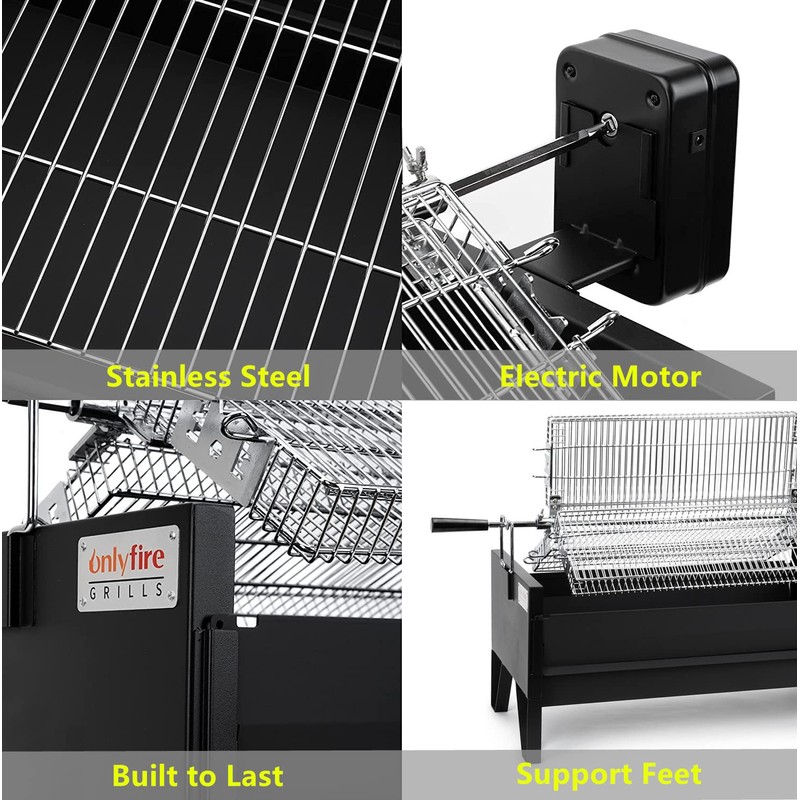 Stainless Steel

Electric Motor

onlyfire
GRILLS

Built to Last

Support Feet