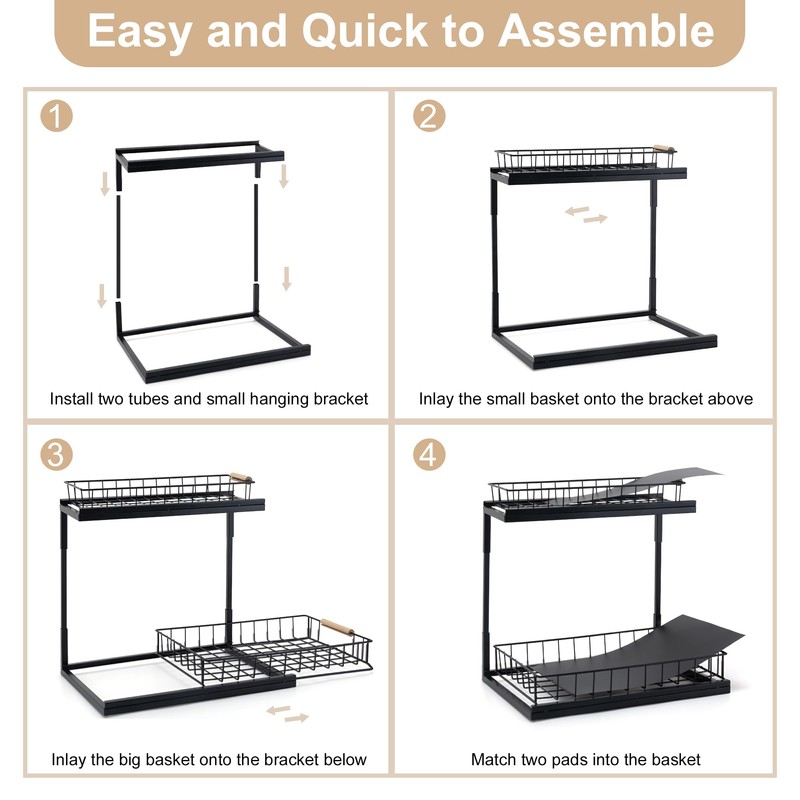 Easy and Quick to Assemble

1

Install two tubes and small hanging bracket

2

Inlay the small basket onto the bracket above

3

Inlay the big basket onto the bracket below

4

Match two pads into the basket