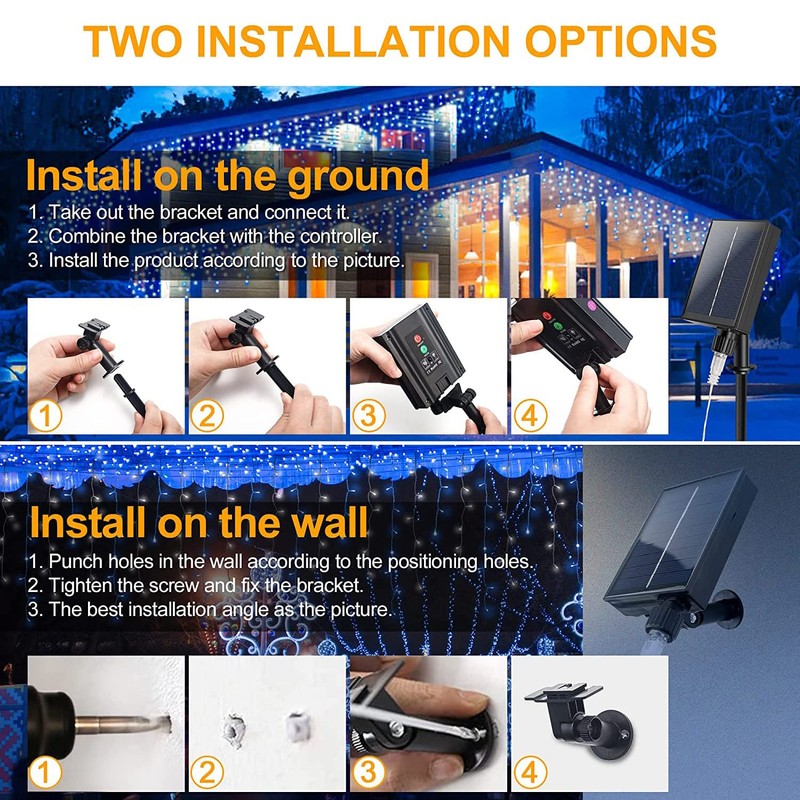 TWO INSTALLATION OPTIONS

Install on the ground

1. Take out the bracket and connect it.
2. Combine the bracket with the controller.
3. Install the product according to the picture.

1
2
3
4

Install on the wall

1. Punch holes in the wall according to the positioning holes.
2. Tighten the screw and fix the bracket.
3. The best installation angle as the picture.

1
2
3
4