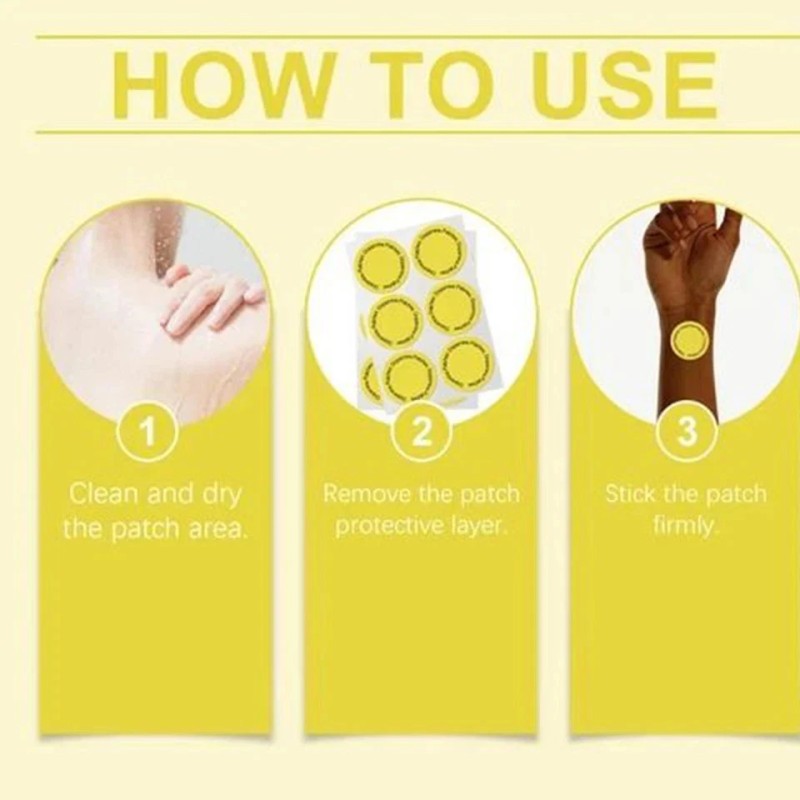 HOW TO USE

1
Clean and dry the patch area.

2
Remove the patch protective layer.

3
Stick the patch firmly.