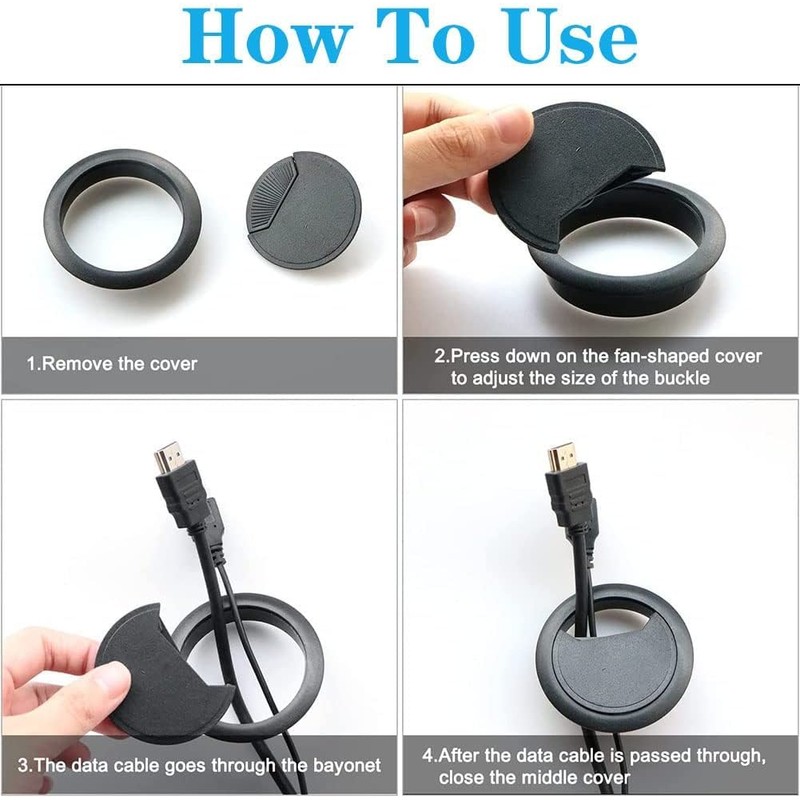 How To Use

1.Remove the cover

2.Press down on the fan-shaped cover to adjust the size of the buckle

3.The data cable goes through the bayonet

4.After the data cable is passed through, close the middle cover