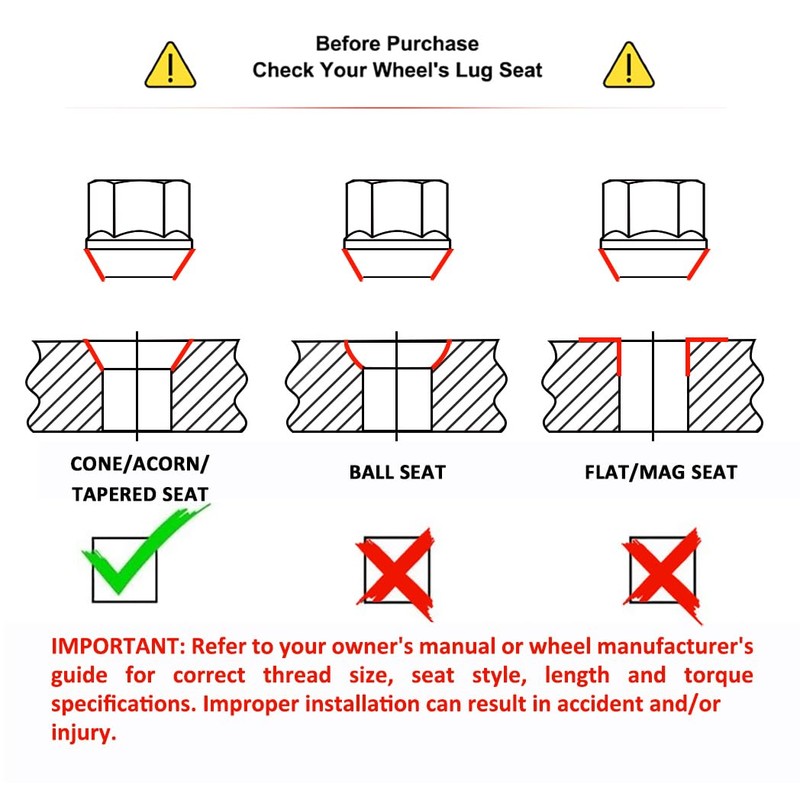 Before Purchase
Check Your Wheel's Lug Seat

CONE/ACORN/
TAPERED SEAT

BALL SEAT

FLAT/MAG SEAT

IMPORTANT: Refer to your owner's manual or wheel manufacturer's guide for correct thread size, seat style, length and torque specifications. Improper installation can result in accident and/or injury.