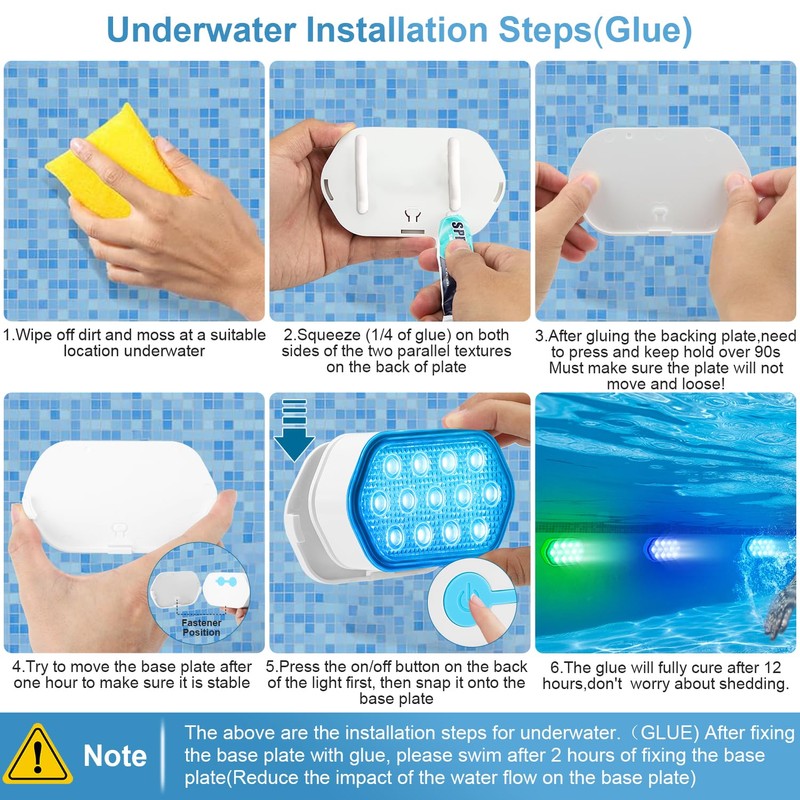 Underwater Installation Steps(Glue)

SPI

1.Wipe off dirt and moss at a suitable location underwater

2.Squeeze (1/4 of glue) on both sides of the two parallel textures on the back of plate

3.After gluing the backing plate,need to press and keep hold over 90s Must make sure the plate will not move and loose!

Fastener Position

4.Try to move the base plate after one hour to make sure it is stable

5.Press the on/off button on the back of the light first, then snap it onto the base plate

6.The glue will fully cure after 12 hours,don't worry about shedding.

Note

The above are the installation steps for underwater.（GLUE) After fixing the base plate with glue, please swim after 2 hours of fixing the base plate(Reduce the impact of the water flow on the base plate)