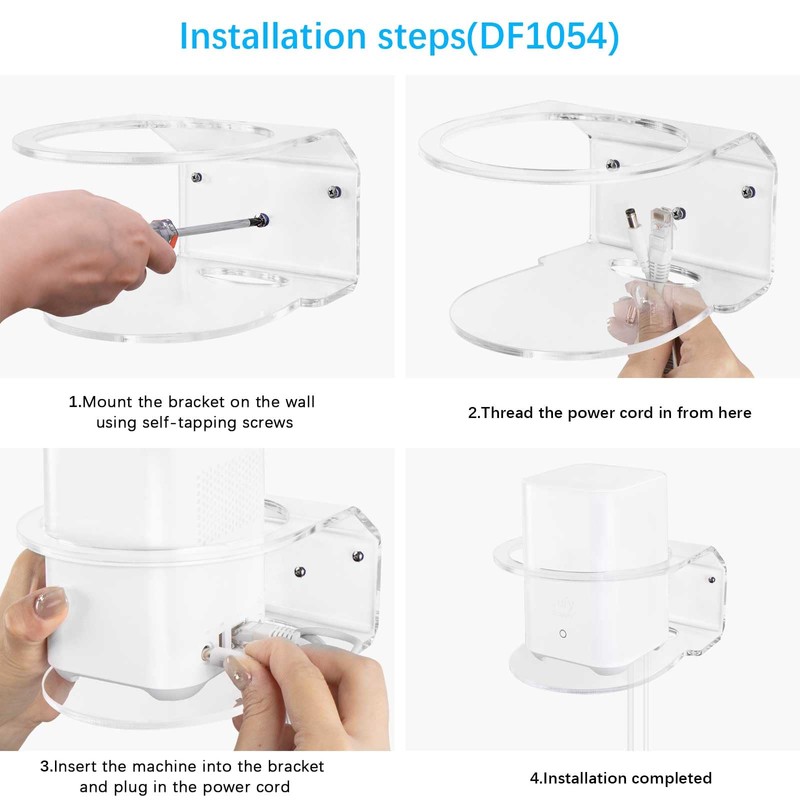 Installation steps(DF1054)

1.Mount the bracket on the wall using self-tapping screws

2.Thread the power cord in from here

3.Insert the machine into the bracket and plug in the power cord

4.Installation completed