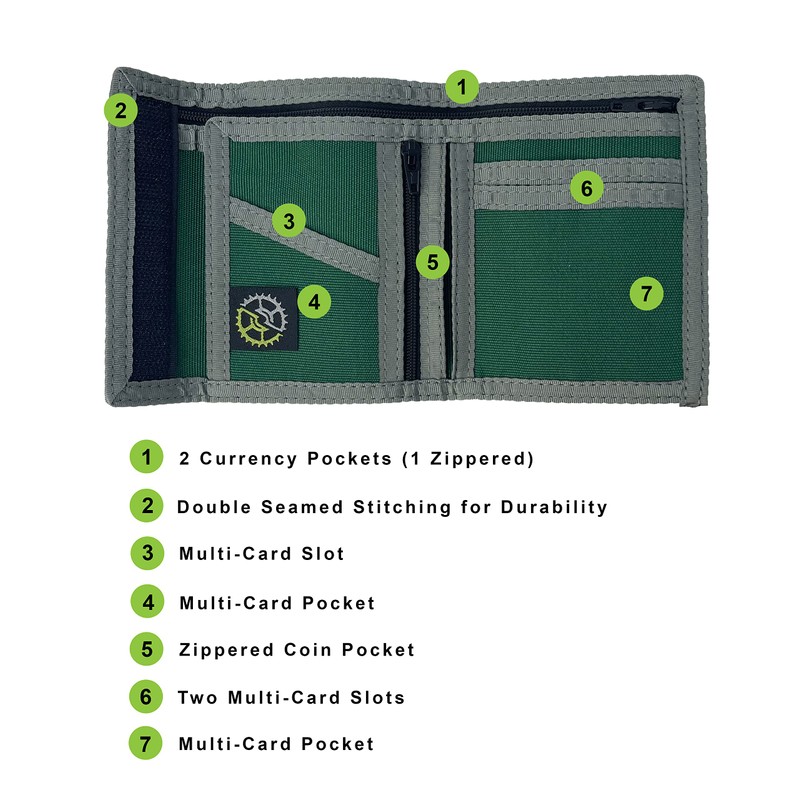 1
2
3
4
5
6
7

1 2 Currency Pockets (1 Zippered)
2 Double Seamed Stitching for Durability
3 Multi-Card Slot
4 Multi-Card Pocket
5 Zippered Coin Pocket
6 Two Multi-Card Slots
7 Multi-Card Pocket