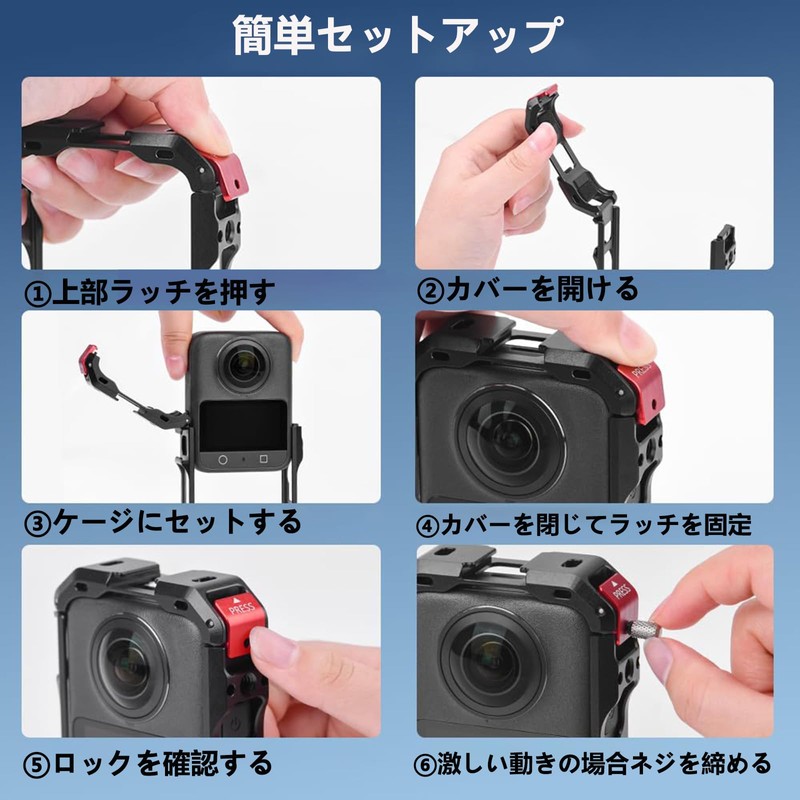 簡単セットアップ

①上部ラッチを押す

②カバーを開ける

③ケージにセットする

PRESS

④カバーを閉じてラッチを固定

PRESS

⑤ロックを確認する

PRESS

⑥激しい動きの場合ネジを締める