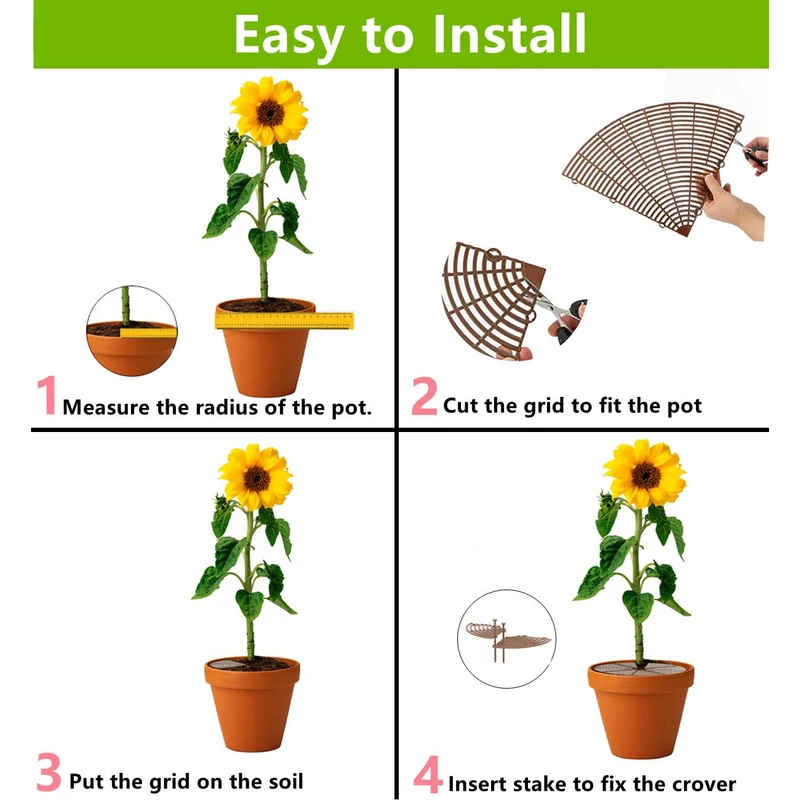 Easy to Install

1 Measure the radius of the pot.

2 Cut the grid to fit the pot

3 Put the grid on the soil

4 Insert stake to fix the crover