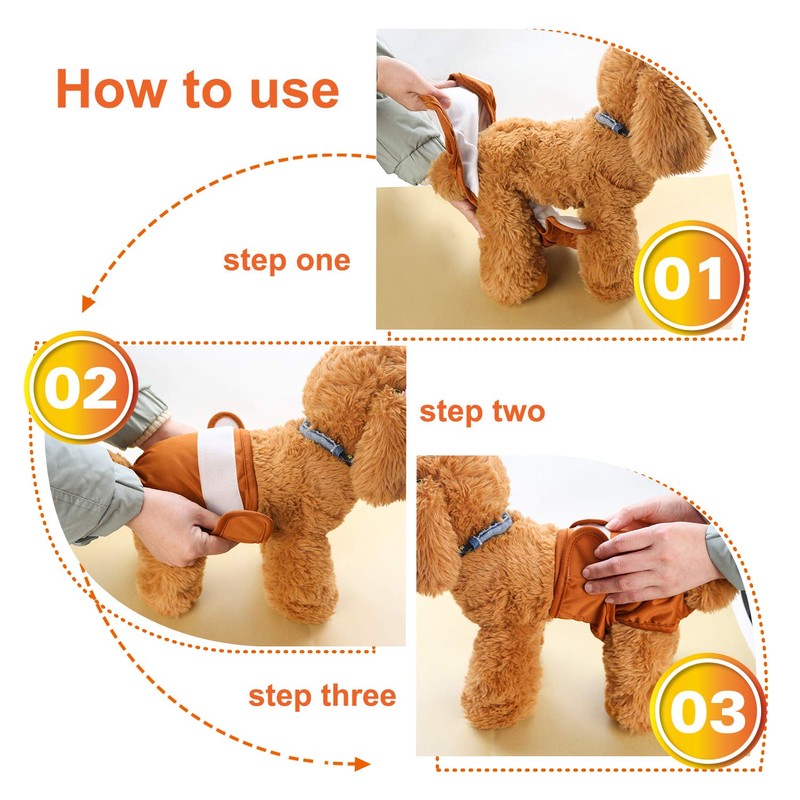 How to use

step one

01

02

step two

step three

03