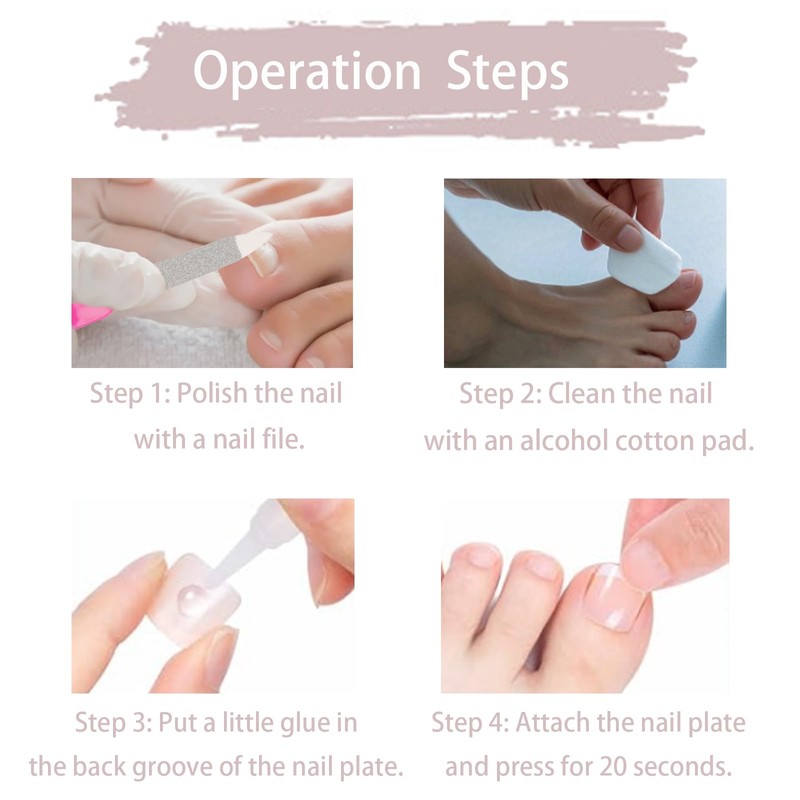 Operation Steps

Step 1: Polish the nail with a nail file.

Step 2: Clean the nail with an alcohol cotton pad.

Step 3: Put a little glue in the back groove of the nail plate.

Step 4: Attach the nail plate and press for 20 seconds.