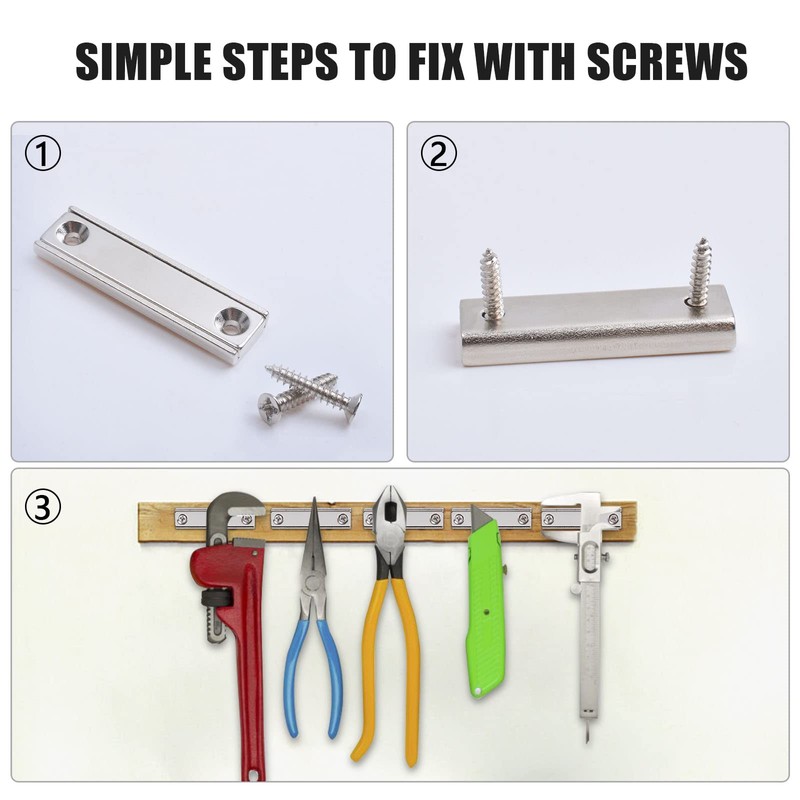 SIMPLE STEPS TO FIX WITH SCREWS

①

②

③