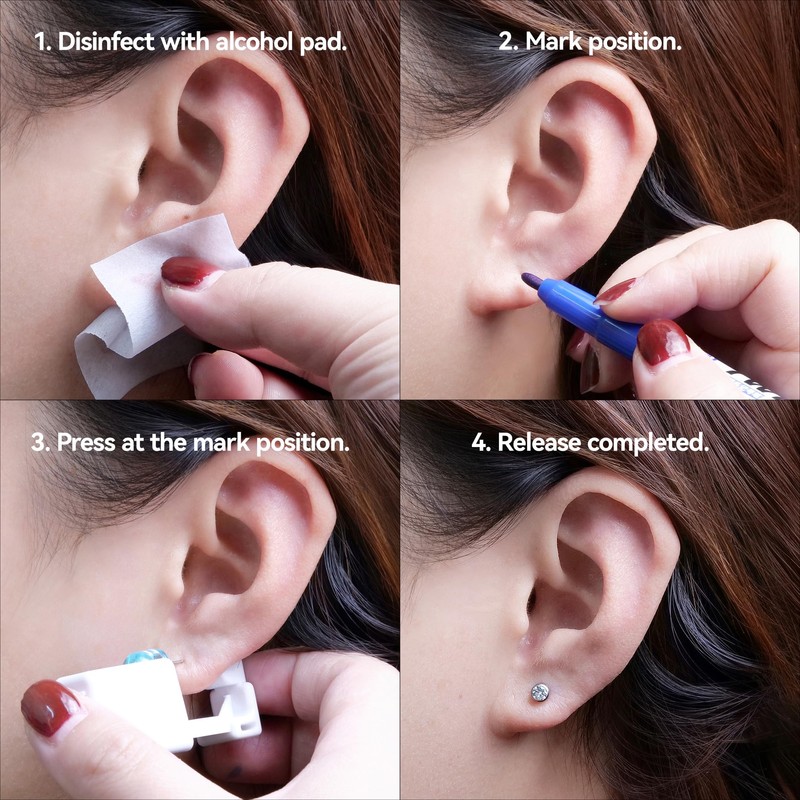 1. Disinfect with alcohol pad.

2. Mark position.

3. Press at the mark position.

4. Release completed.