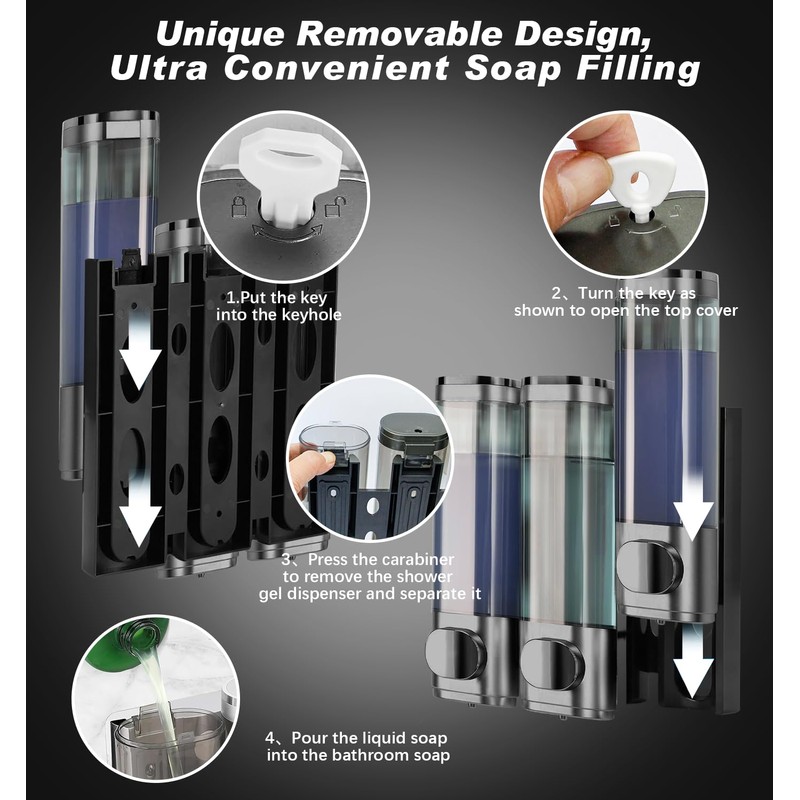 Unique Removable Design,
Ultra Convenient Soap Filling

1.Put the key into the keyhole

2、Turn the key as shown to open the top cover

3、Press the carabiner to remove the shower gel dispenser and separate it

4、Pour the liquid soap into the bathroom soap