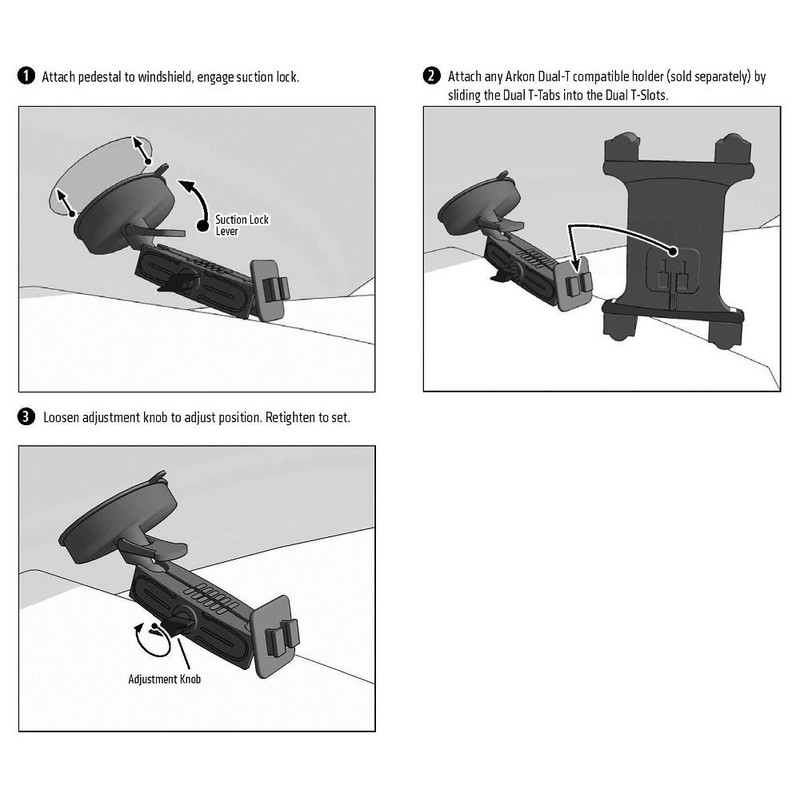 1 Attach pedestal to windshield, engage suction lock.

Suction Lock Lever

2 Attach any Arkon Dual-T compatible holder (sold separately) by sliding the Dual T-Tabs into the Dual T-Slots.

3 Loosen adjustment knob to adjust position. Retighten to set.

Adjustment Knob