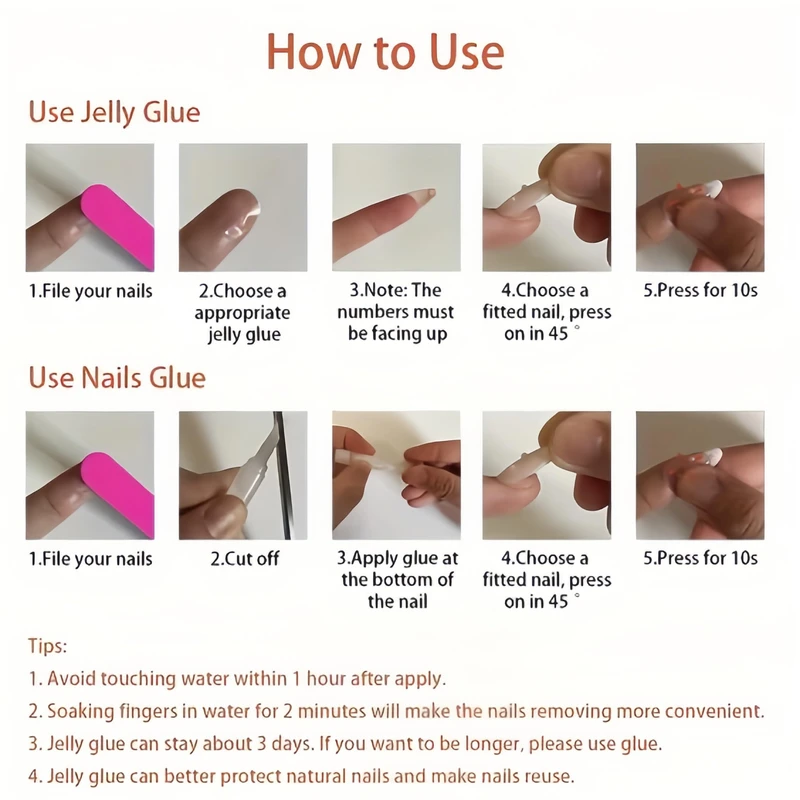 How to Use

Use Jelly Glue

1.File your nails

2.Choose a appropriate jelly glue

3.Note: The numbers must be facing up

4.Choose a fitted nail, press on in 45 °

5.Press for 10s

Use Nails Glue

1.File your nails

2.Cut off

3.Apply glue at the bottom of the nail

4.Choose a fitted nail, press on in 45 °

5.Press for 10s

Tips:

1. Avoid touching water within 1 hour after apply.

2. Soaking fingers in water for 2 minutes will make the nails removing more convenient.

3. Jelly glue can stay about 3 days. If you want to be longer, please use glue.

4. Jelly glue can better protect natural nails and make nails reuse.