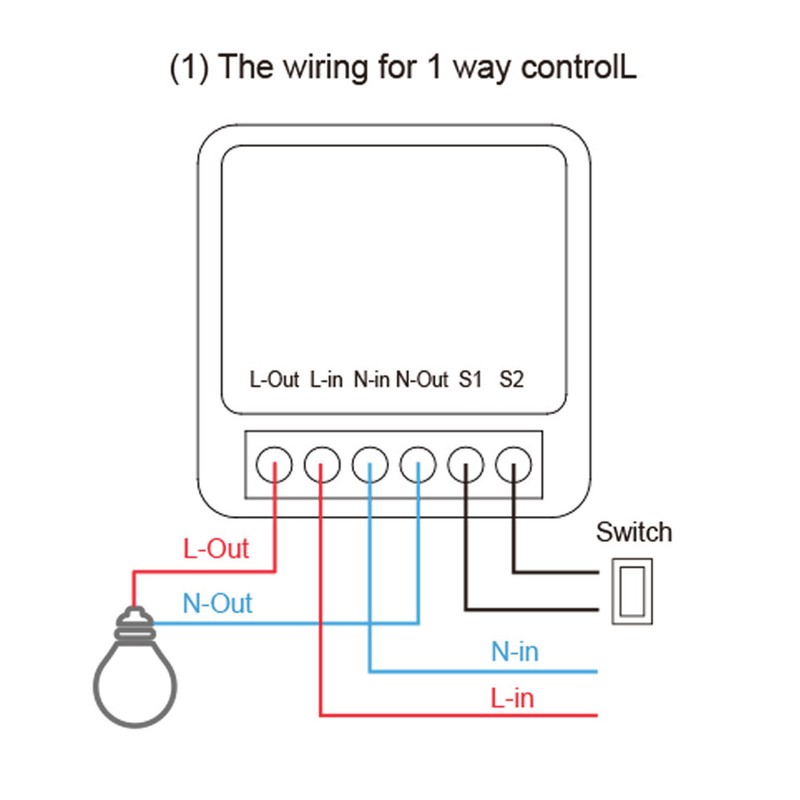 (1) The wiring for 1 way controlL

L-Out L-in N-in N-Out S1 S2

Switch

L-Out

N-Out

N-in

L-in