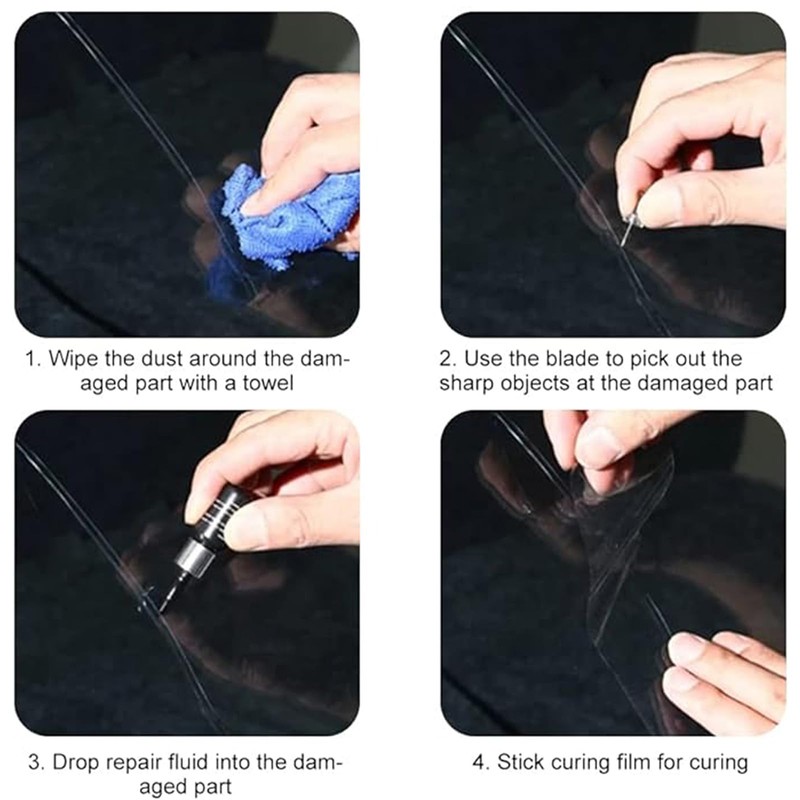 1. Wipe the dust around the damaged part with a towel

2. Use the blade to pick out the sharp objects at the damaged part

3. Drop repair fluid into the damaged part

4. Stick curing film for curing