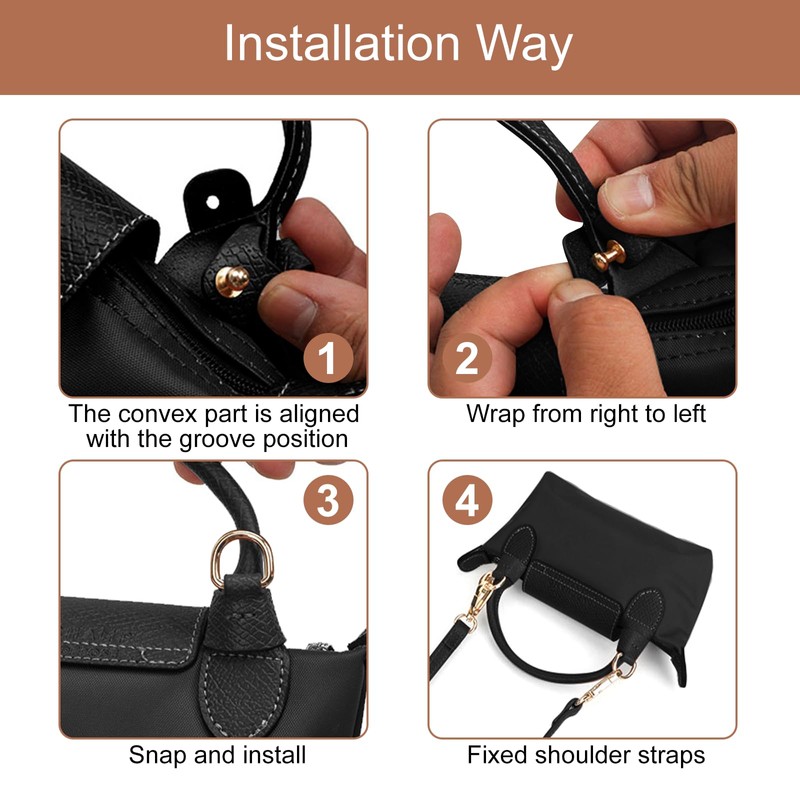 Installation Way

1

The convex part is aligned with the groove position

2

Wrap from right to left

3

Snap and install

4

Fixed shoulder straps