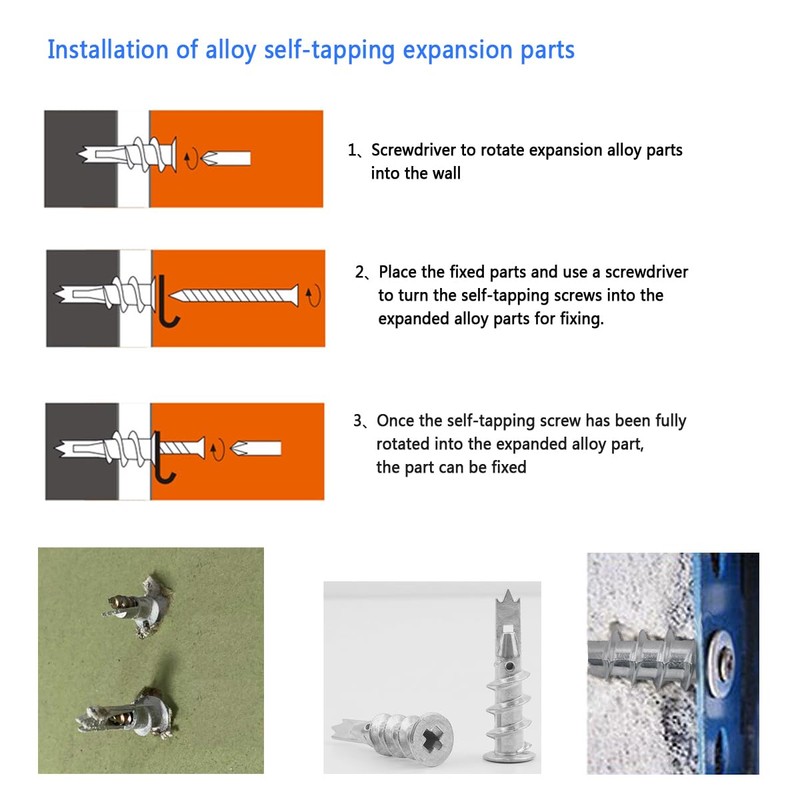 Installation of alloy self-tapping expansion parts

1、Screwdriver to rotate expansion alloy parts into the wall

2、Place the fixed parts and use a screwdriver to turn the self-tapping screws into the expanded alloy parts for fixing.

3、Once the self-tapping screw has been fully rotated into the expanded alloy part, the part can be fixed