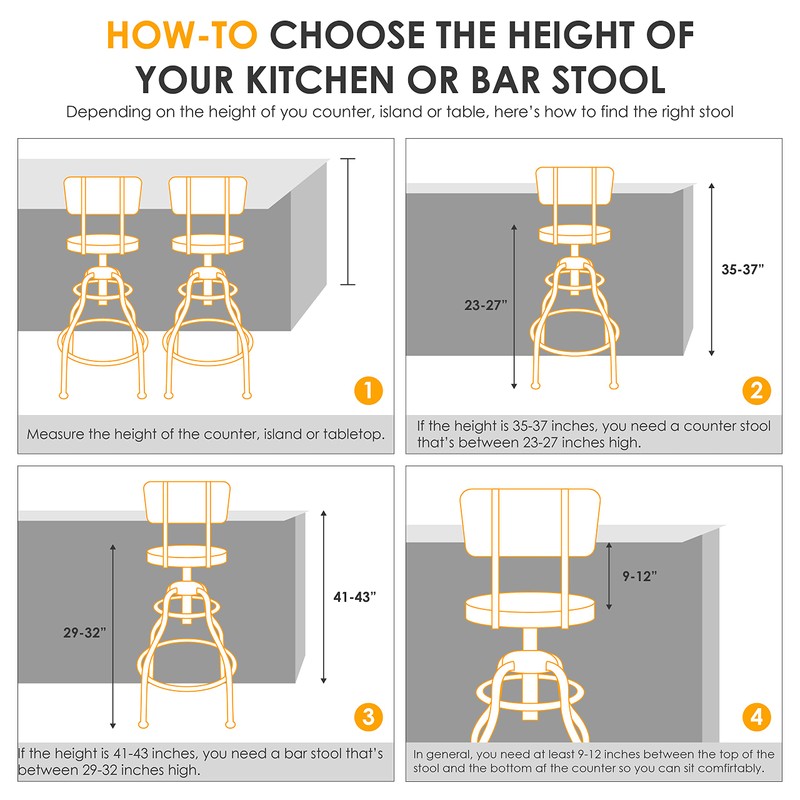 HOW-TO CHOOSE THE HEIGHT OF YOUR KITCHEN OR BAR STOOL

Depending on the height of you counter, island or table, here's how to find the right stool

1

Measure the height of the counter, island or tabletop.

23-27"

35-37"

2

If the height is 35-37 inches, you need a counter stool that's between 23-27 inches high.

29-32"

41-43"

3

If the height is 41-43 inches, you need a bar stool that's between 29-32 inches high.

9-12"

4

In general, you need at least 9-12 inches between the top of the stool and the bottom of the counter so you can sit comfirtably.