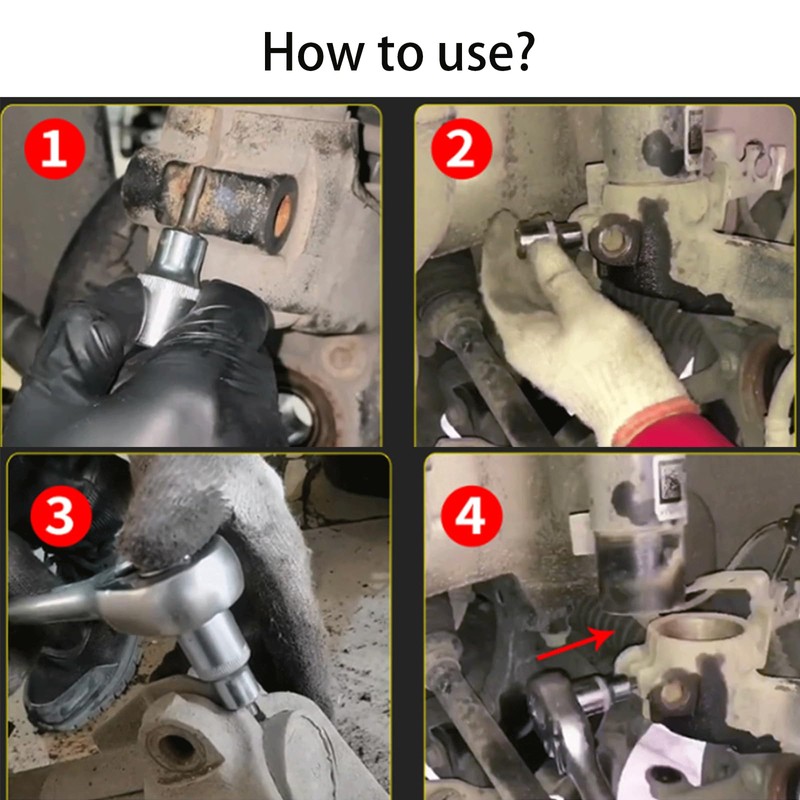 How to use?

1

2

3

4