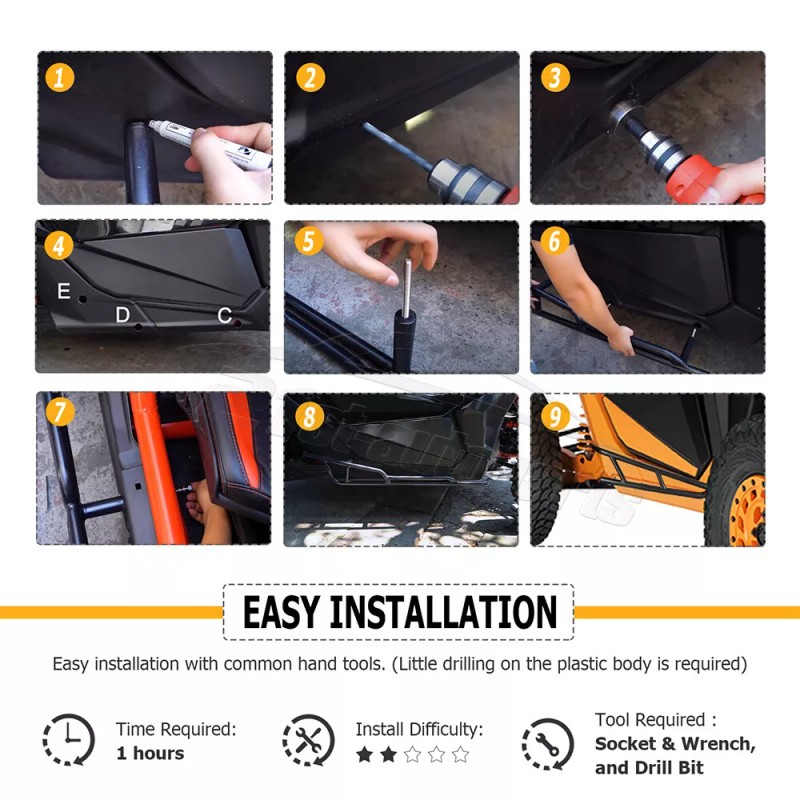 1

2

3

4

E

D

C

5

6

7

8

9

EASY INSTALLATION

Easy installation with common hand tools. (Little drilling on the plastic body is required)

Time Required:
1 hours

Install Difficulty:
★★☆☆☆

Tool Required :
Socket & Wrench, and Drill Bit