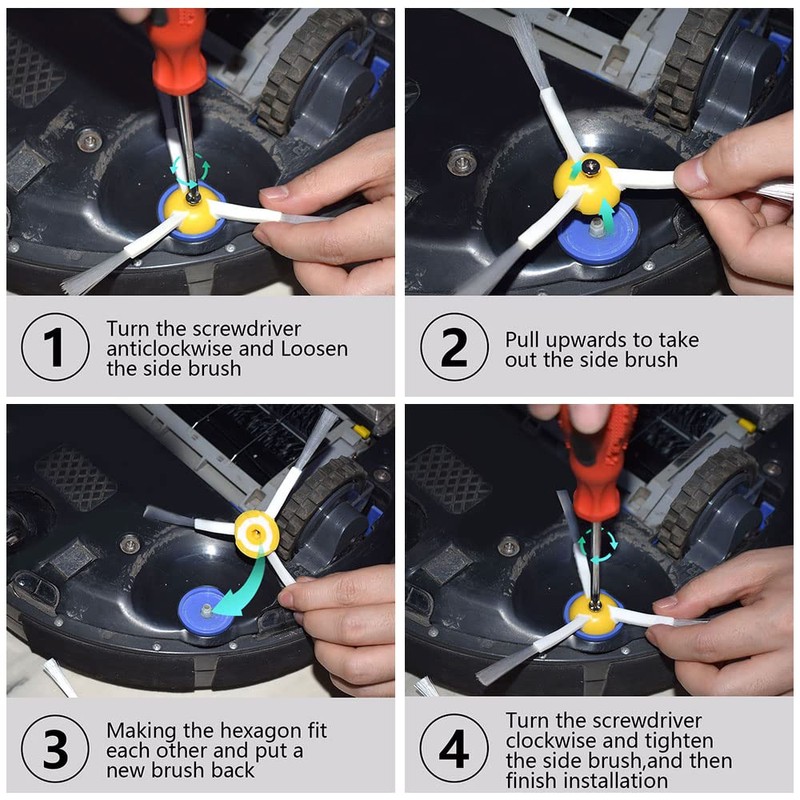 1
Turn the screwdriver anticlockwise and Loosen the side brush

2
Pull upwards to take out the side brush

3
Making the hexagon fit each other and put a new brush back

4
Turn the screwdriver clockwise and tighten the side brush,and then finish installation