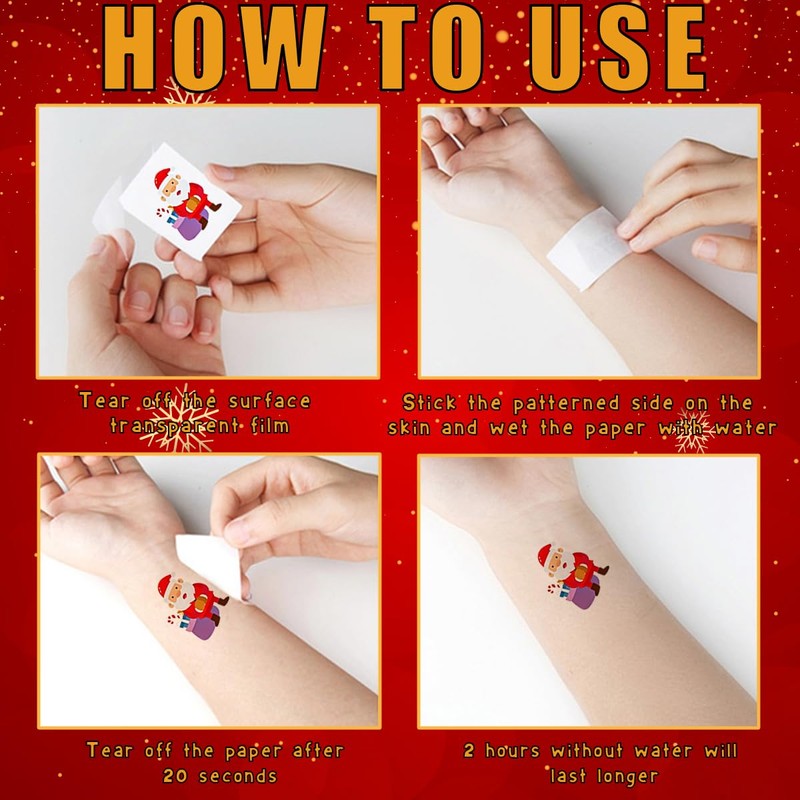 HOW TO USE

Tear off the surface transparent film

Stick the patterned side on the skin and wet the paper with water

Tear off the paper after 20 seconds

2 hours without water will last longer