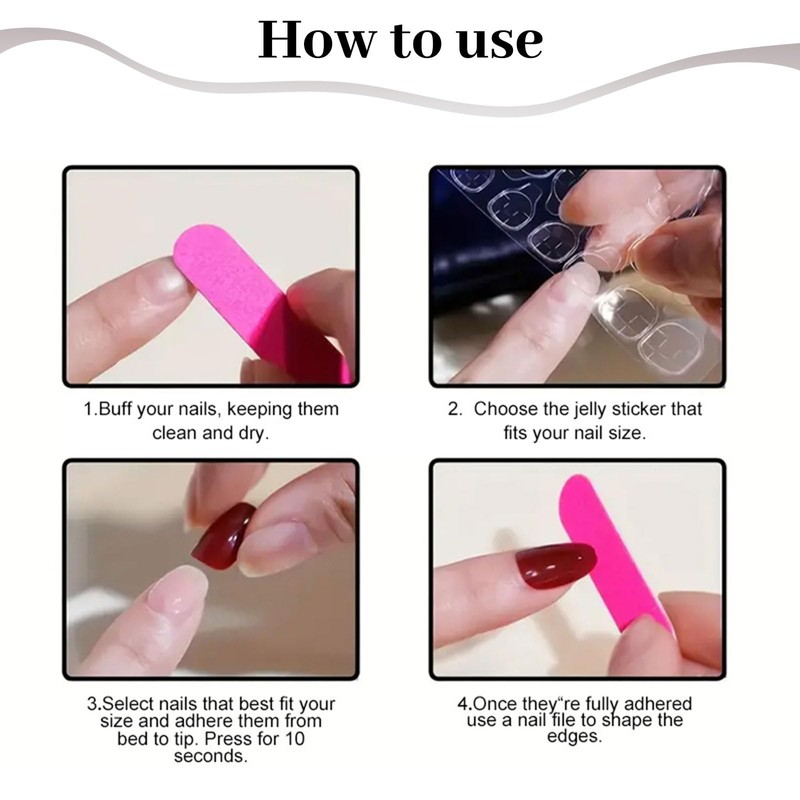 How to use

1.Buff your nails, keeping them clean and dry.

2. Choose the jelly sticker that fits your nail size.

3.Select nails that best fit your size and adhere them from bed to tip. Press for 10 seconds.

4.Once they"re fully adhered use a nail file to shape the edges.