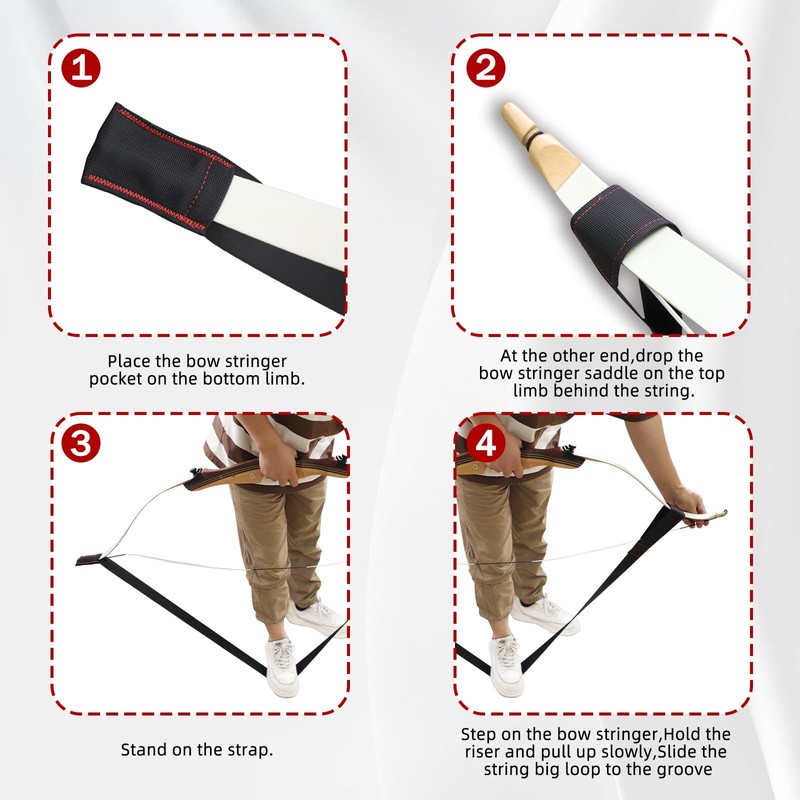 1

Place the bow stringer pocket on the bottom limb.

2

At the other end,drop the bow stringer saddle on the top limb behind the string.

3

Stand on the strap.

4

Step on the bow stringer,Hold the riser and pull up slowly,Slide the string big loop to the groove