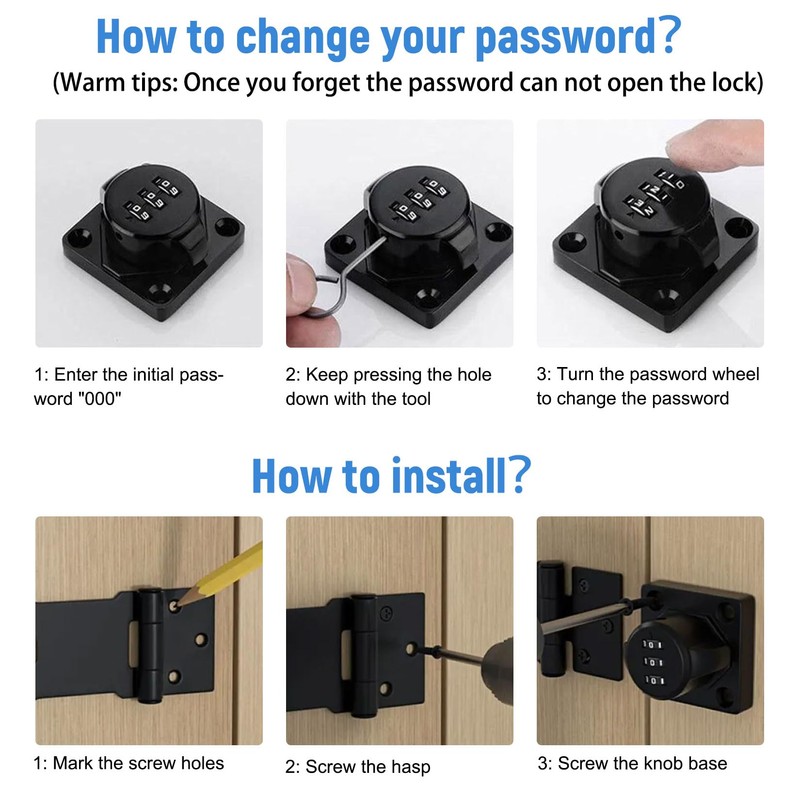 How to change your password?
(Warm tips: Once you forget the password can not open the lock)

1: Enter the initial password "000"

2: Keep pressing the hole down with the tool

3: Turn the password wheel to change the password

How to install?

1: Mark the screw holes

2: Screw the hasp

3: Screw the knob base