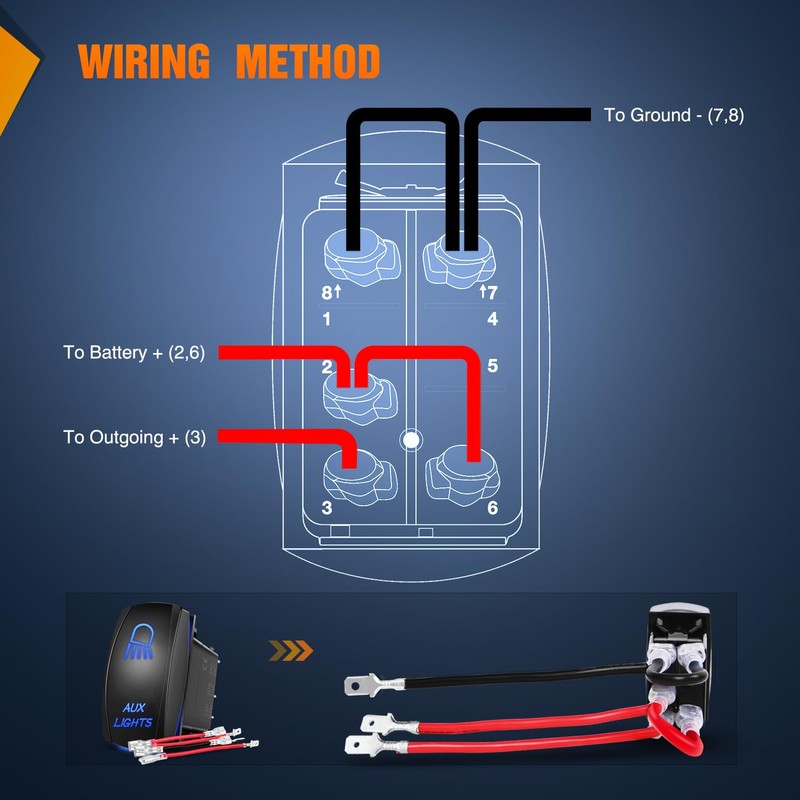 WIRING METHOD

To Ground - (7,8)

8↑
↑7
1
4
To Battery + (2,6)
2
5
To Outgoing + (3)
3
6

AUX LIGHTS