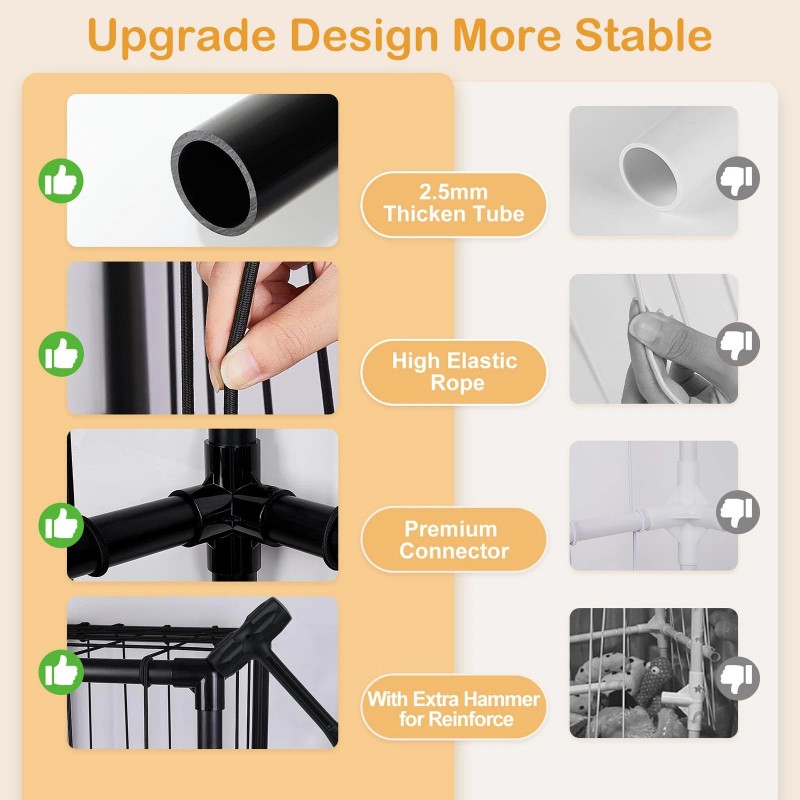 Upgrade Design More Stable

2.5mm Thicken Tube

High Elastic Rope

Premium Connector

With Extra Hammer for Reinforce