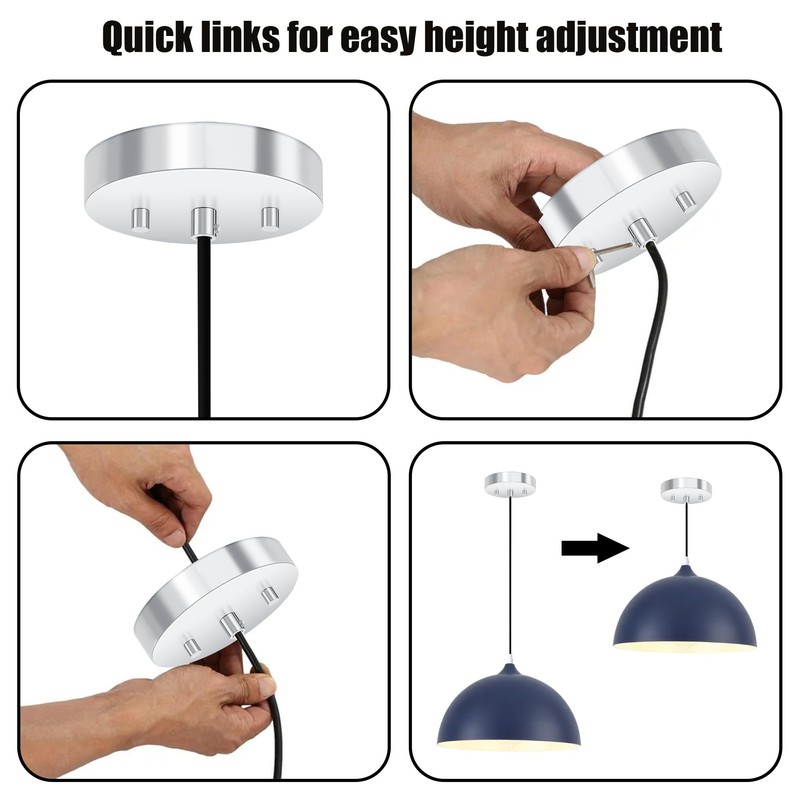 Quick links for easy height adjustment