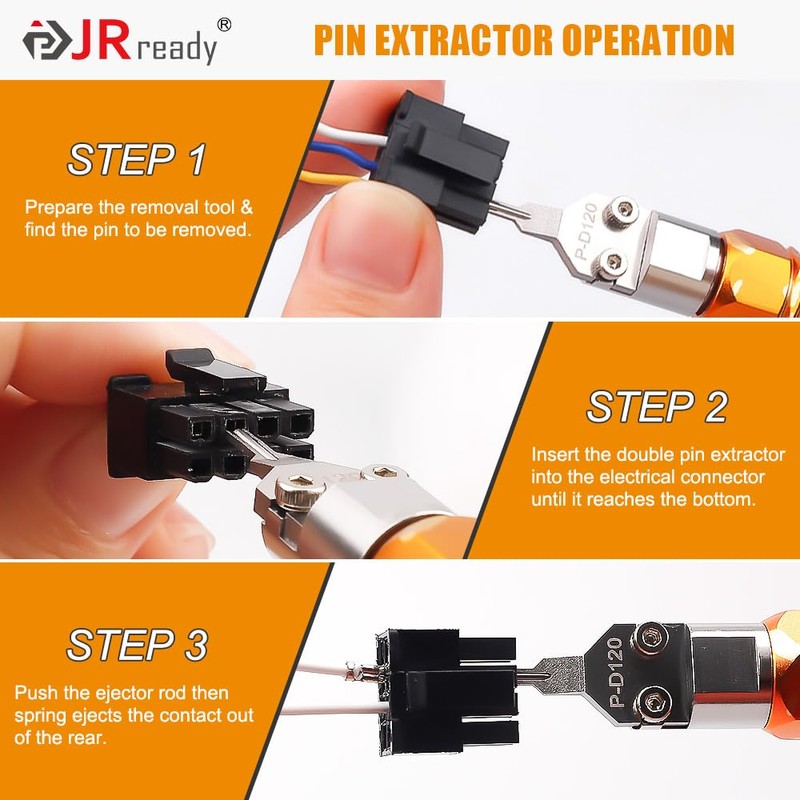 JRready®

PIN EXTRACTOR OPERATION

STEP 1

Prepare the removal tool & find the pin to be removed.

P-D120

STEP 2

Insert the double pin extractor into the electrical connector until it reaches the bottom.

STEP 3

Push the ejector rod then spring ejects the contact out of the rear.

P-D120