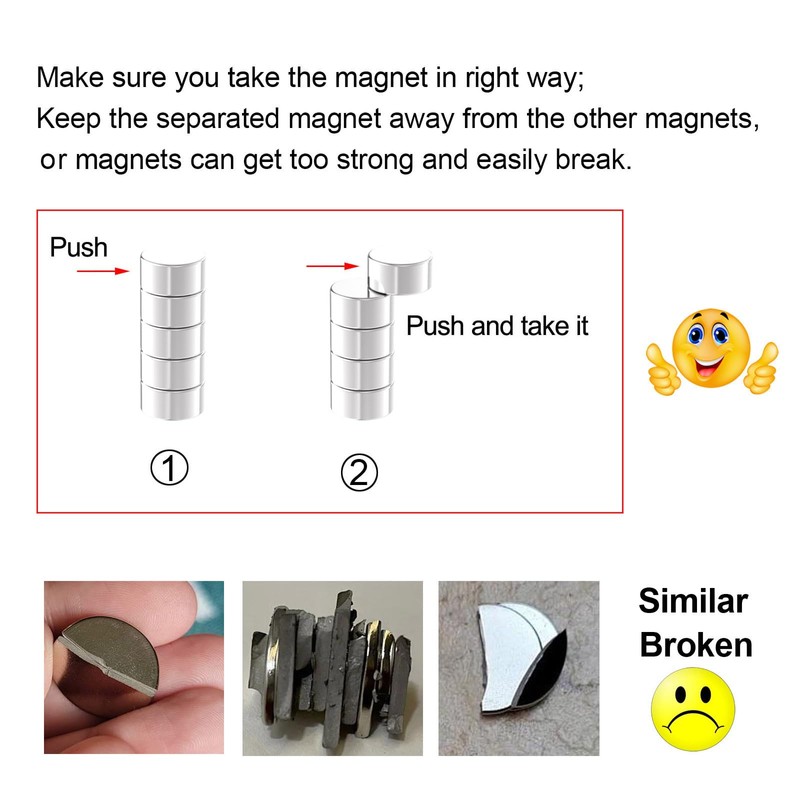 Make sure you take the magnet in right way;
Keep the separated magnet away from the other magnets, or magnets can get too strong and easily break.

Push

Push and take it

①

②

Similar Broken